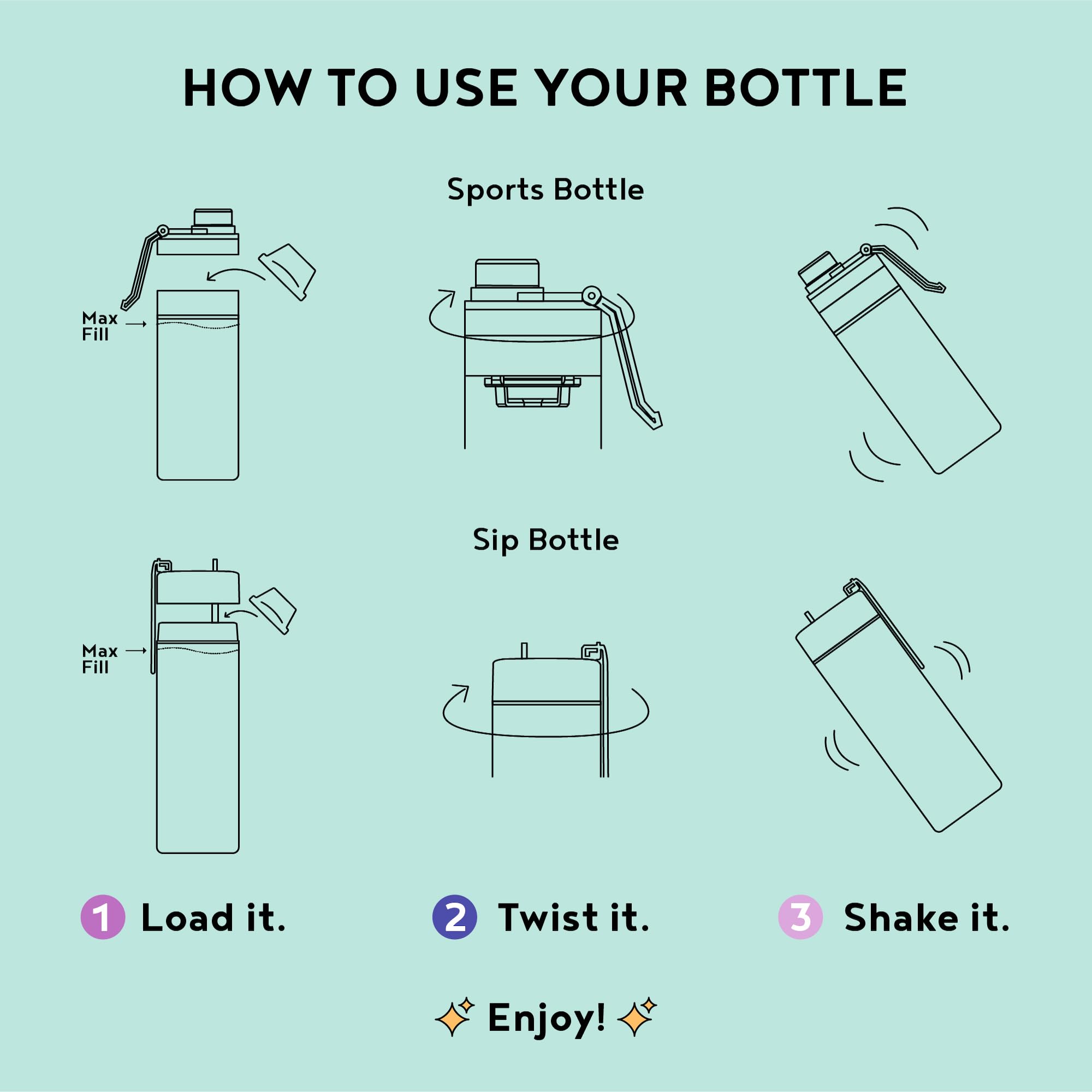 HOW TO USE YOUR BOTTLE

Sports Bottle

Max Fill

Sip Bottle

Max Fill

1 Load it.

2 Twist it.

3 Shake it.

Enjoy!