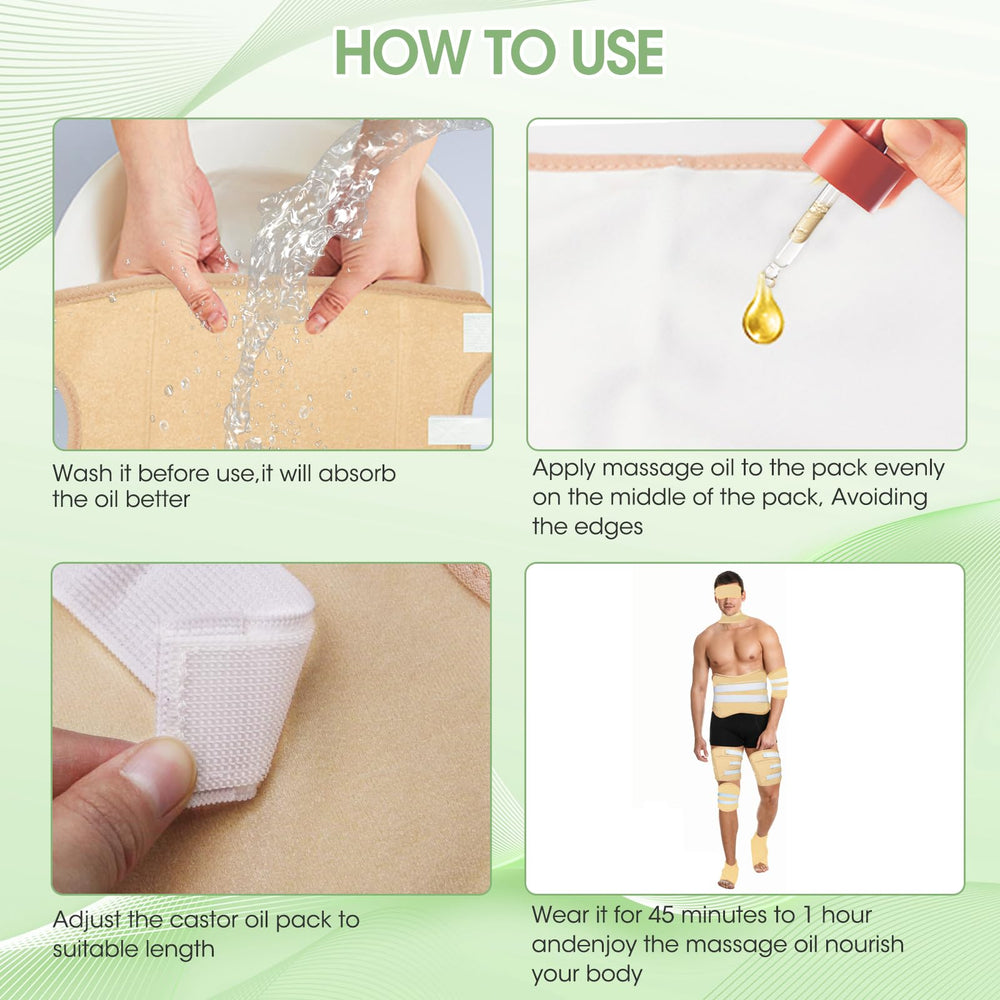 HOW TO USE

Wash it before use,it will absorb the oil better

Apply massage oil to the pack evenly on the middle of the pack, Avoiding the edges

Adjust the castor oil pack to suitable length

Wear it for 45 minutes to 1 hour andenjoy the massage oil nourish your body