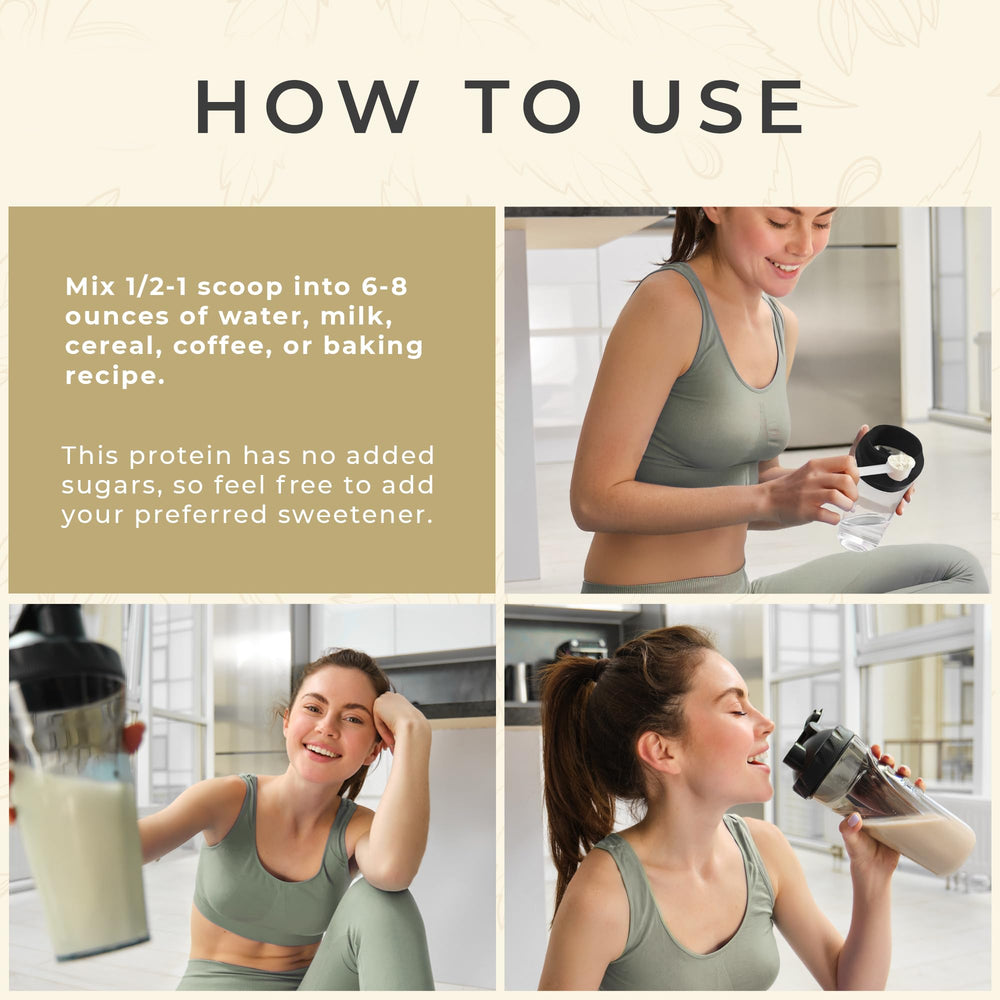 HOW TO USE

Mix 1/2-1 scoop into 6-8 ounces of water, milk, cereal, coffee, or baking recipe.

This protein has no added sugars, so feel free to add your preferred sweetener.