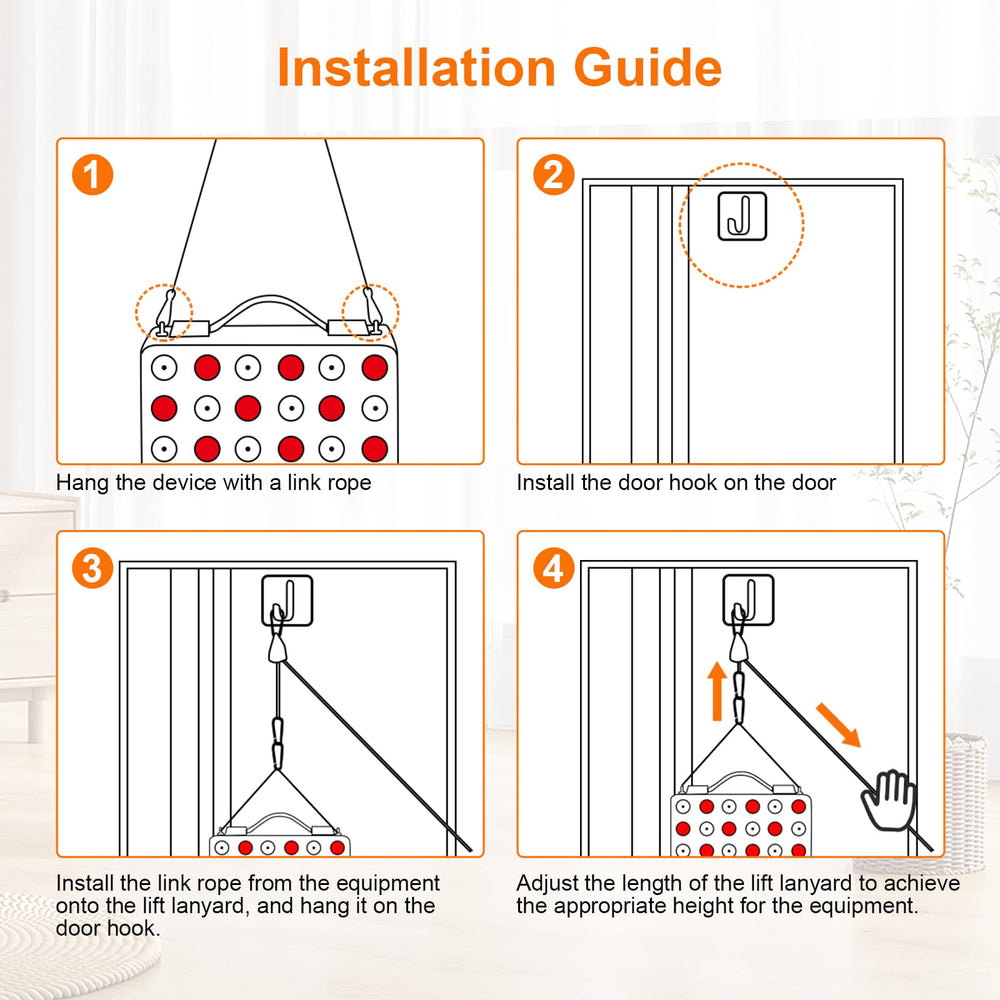 Installation Guide

1

Hang the device with a link rope

2

Install the door hook on the door

3

Install the link rope from the equipment onto the lift lanyard, and hang it on the door hook.

4

Adjust the length of the lift lanyard to achieve the appropriate height for the equipment.