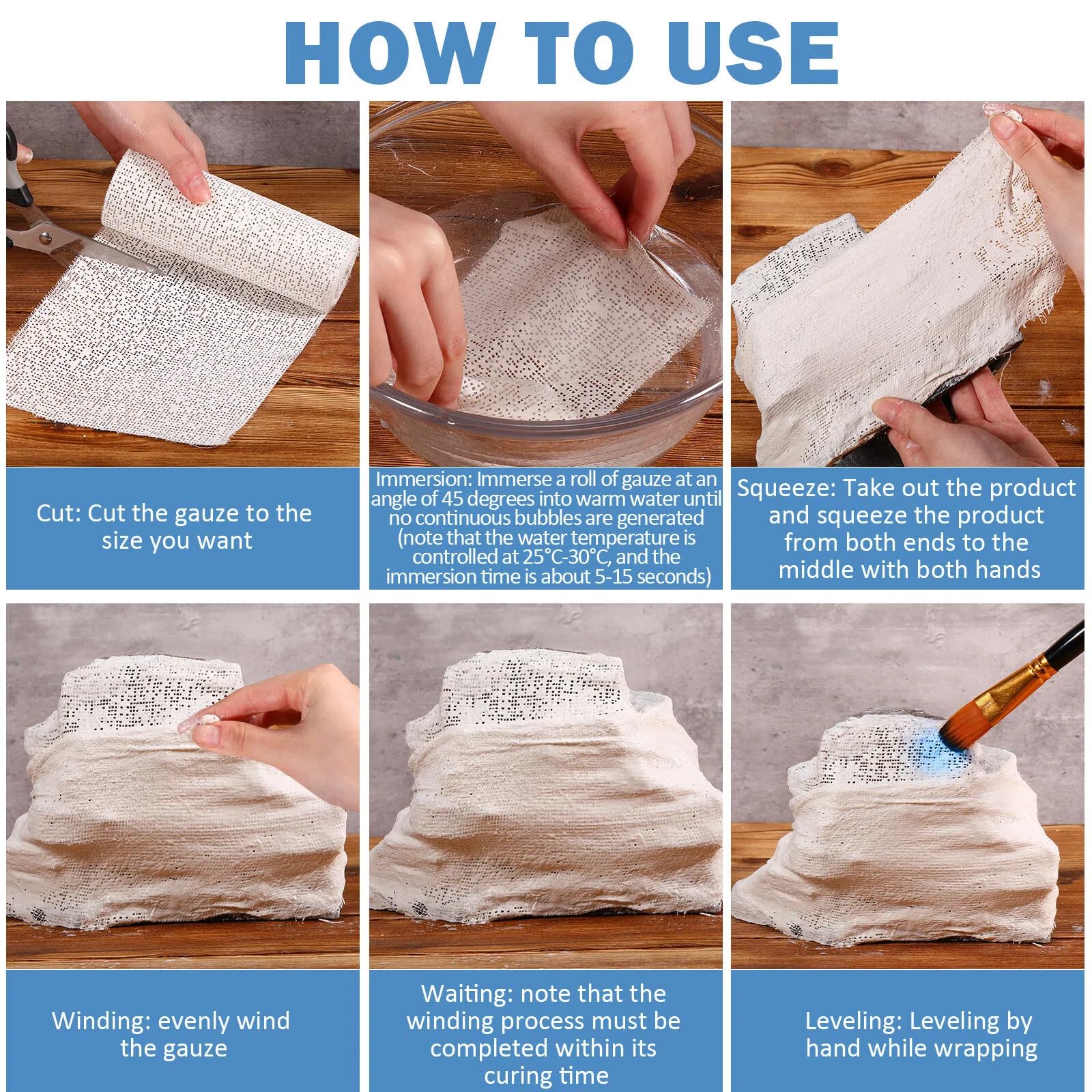 HOW TO USE

Cut: Cut the gauze to the size you want

Immersion: Immerse a roll of gauze at an angle of 45 degrees into warm water until no continuous bubbles are generated (note that the water temperature is controlled at 25°C-30°C, and the immersion time is about 5-15 seconds)

Squeeze: Take out the product and squeeze the product from both ends to the middle with both hands

Winding: evenly wind the gauze

Waiting: note that the winding process must be completed within its curing time

Leveling: Leveling by hand while wrapping