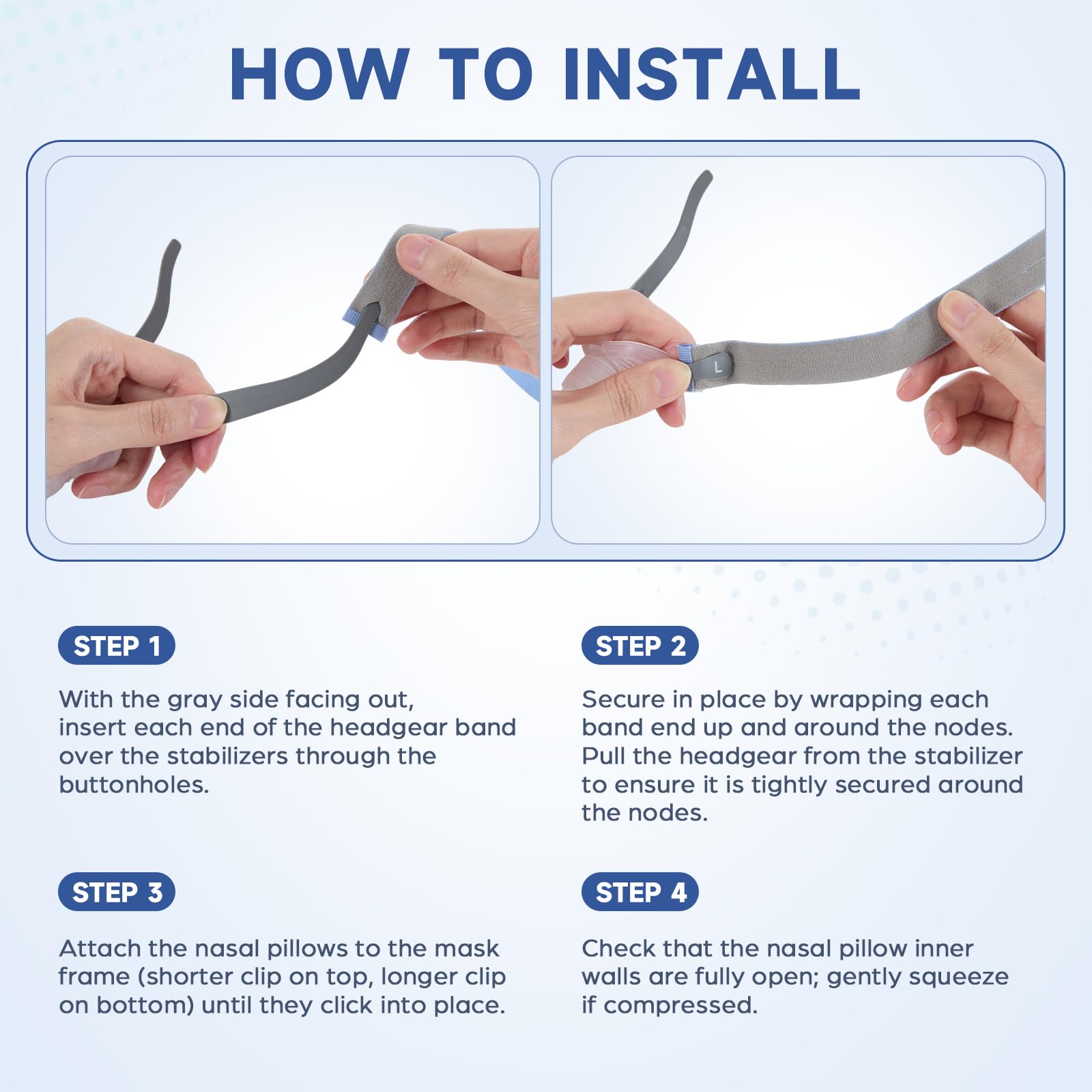 HOW TO INSTALL

L

STEP 1

With the gray side facing out, insert each end of the headgear band over the stabilizers through the buttonholes.

STEP 2

Secure in place by wrapping each band end up and around the nodes. Pull the headgear from the stabilizer to ensure it is tightly secured around the nodes.

STEP 3

Attach the nasal pillows to the mask frame (shorter clip on top, longer clip on bottom) until they click into place.

STEP 4

Check that the nasal pillow inner walls are fully open; gently squeeze if compressed.