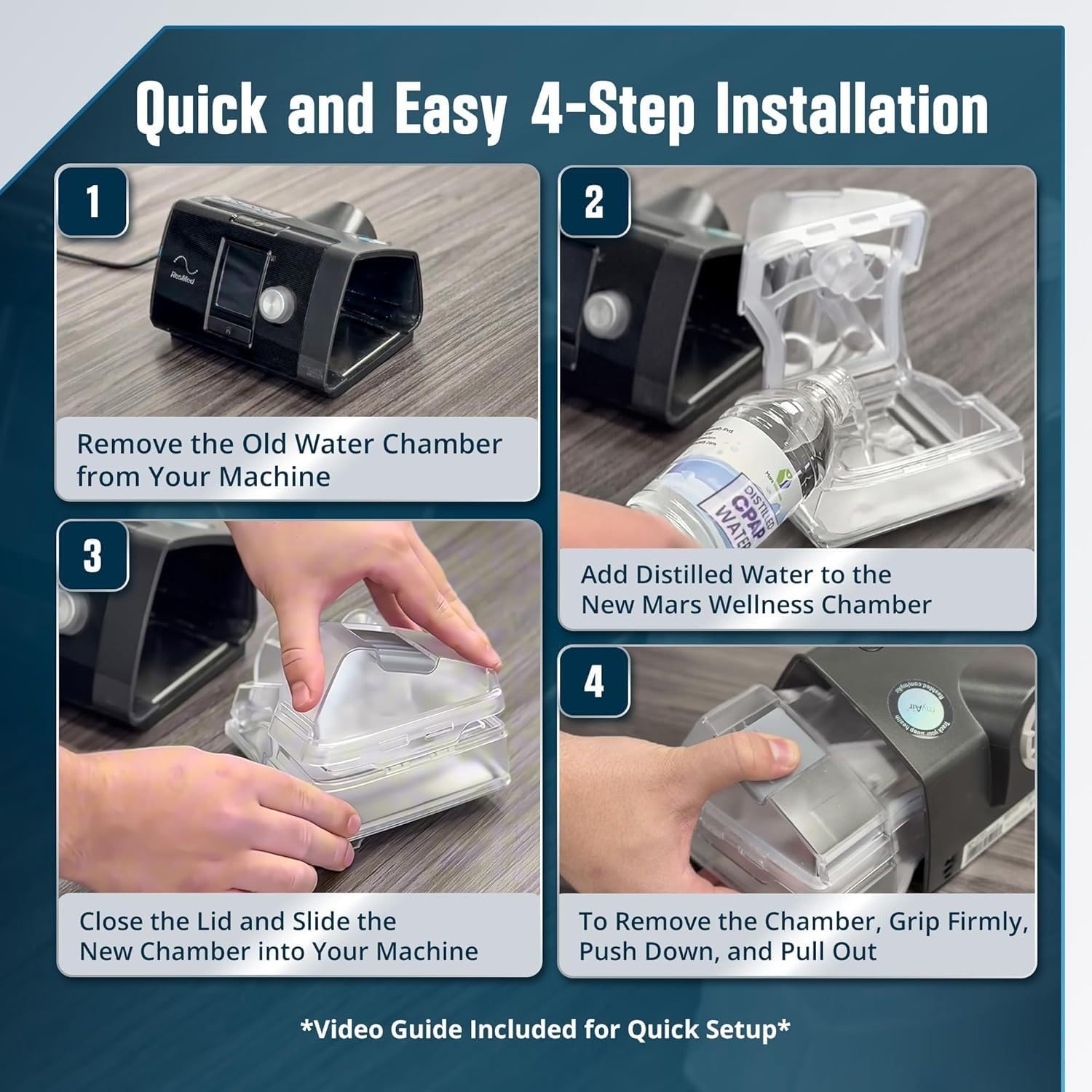 Quick and Easy 4-Step Installation

1

ResMed

Remove the Old Water Chamber from Your Machine

2

DISTILLED CPAP WATER

Add Distilled Water to the New Mars Wellness Chamber

3

Close the Lid and Slide the New Chamber into Your Machine

4

myAir

To Remove the Chamber, Grip Firmly, Push Down, and Pull Out

*Video Guide Included for Quick Setup*