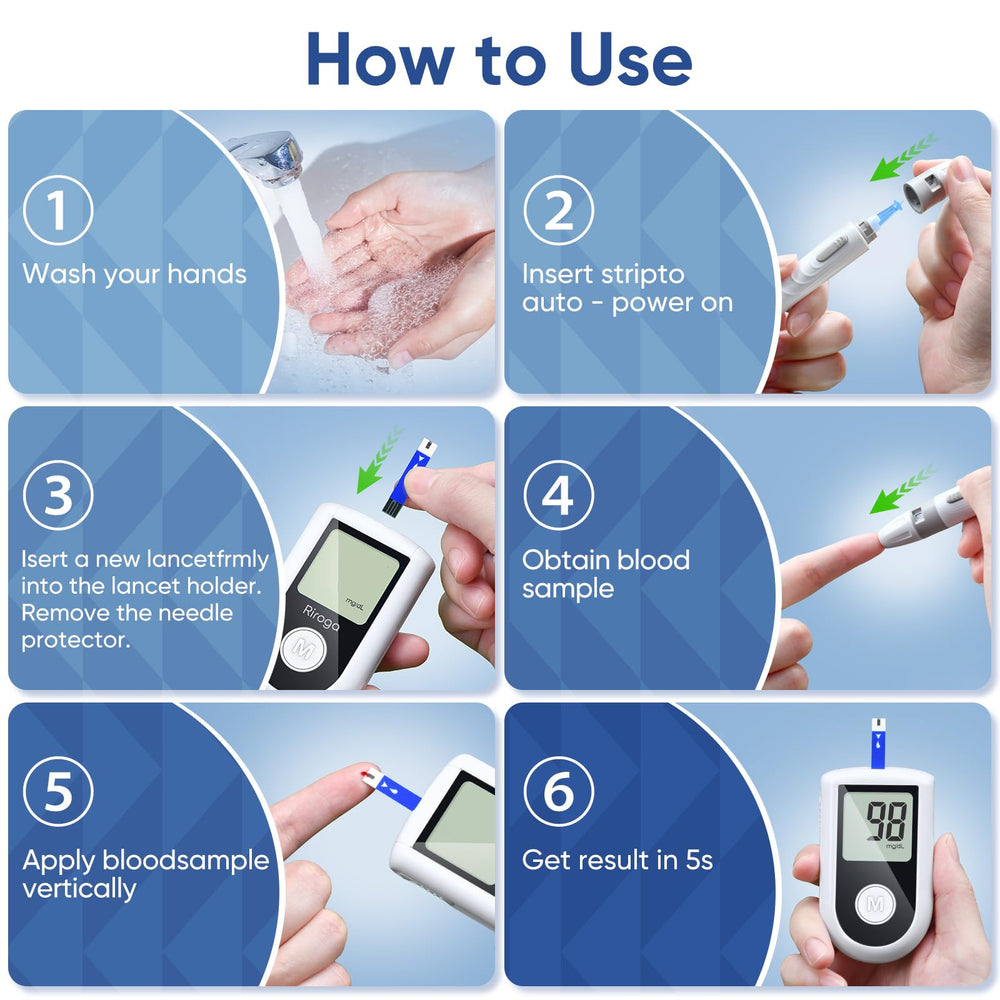 How to Use

1
Wash your hands

2
Insert stripto auto - power on

3
Isert a new lancetfrmly into the lancet holder. Remove the needle protector.

mg/dL
Riroga
M

4
Obtain blood sample

5
Apply bloodsample vertically

6
Get result in 5s

98
mg/dL
M