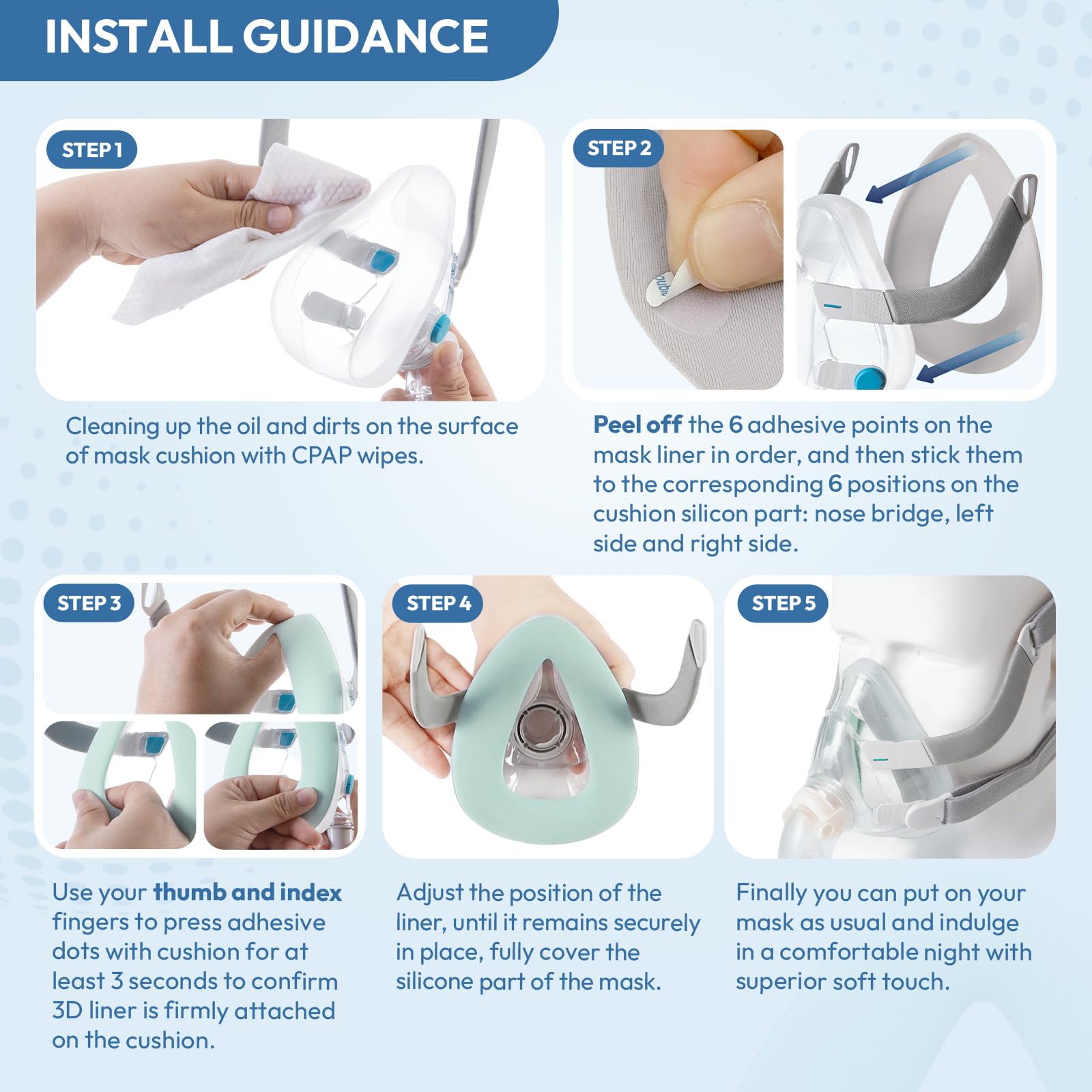 INSTALL GUIDANCE

STEP 1

Cleaning up the oil and dirts on the surface of mask cushion with CPAP wipes.

STEP 2

Peel off the 6 adhesive points on the mask liner in order, and then stick them to the corresponding 6 positions on the cushion silicon part: nose bridge, left side and right side.

STEP 3

Use your thumb and index fingers to press adhesive dots with cushion for at least 3 seconds to confirm 3D liner is firmly attached on the cushion.

STEP 4

Adjust the position of the liner, until it remains securely in place, fully cover the silicone part of the mask.

STEP 5

Finally you can put on your mask as usual and indulge in a comfortable night with superior soft touch.