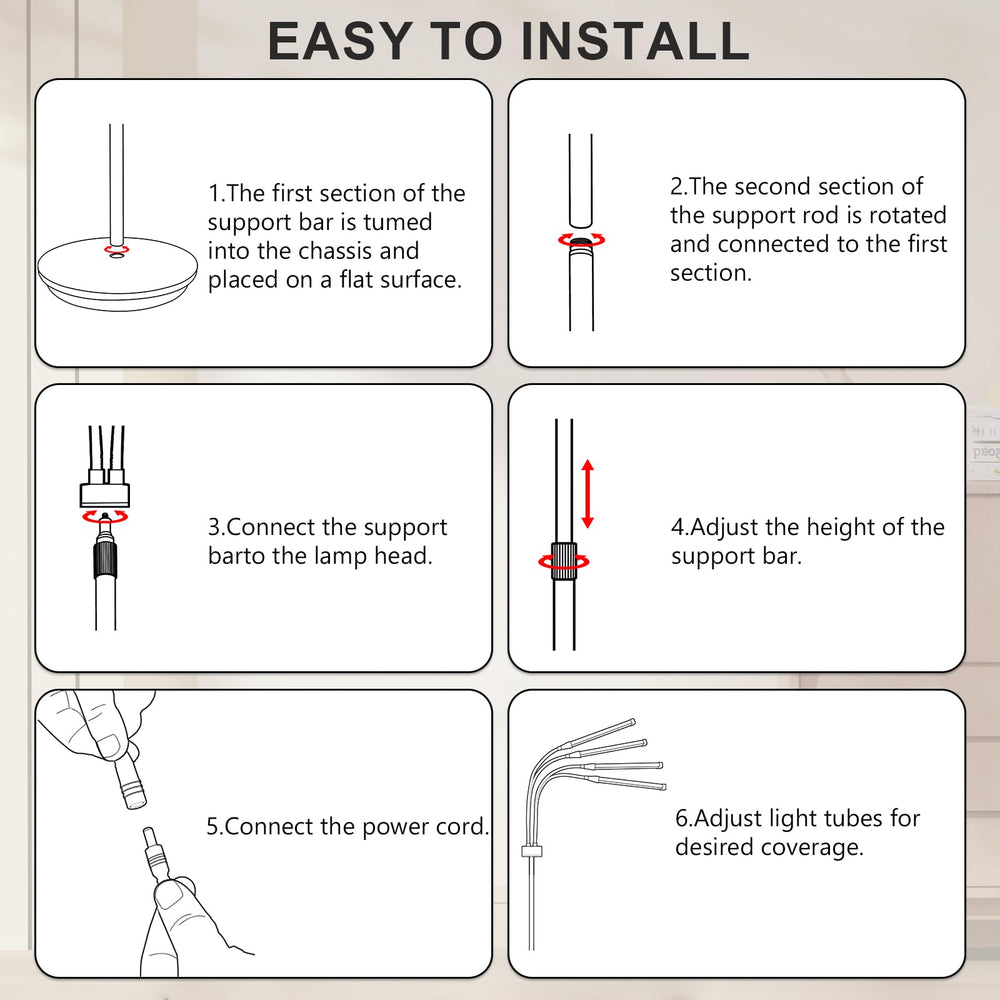 EASY TO INSTALL

1.The first section of the support bar is tumed into the chassis and placed on a flat surface.

2.The second section of the support rod is rotated and connected to the first section.

3.Connect the support barto the lamp head.

4.Adjust the height of the support bar.

5.Connect the power cord.

6.Adjust light tubes for desired coverage.