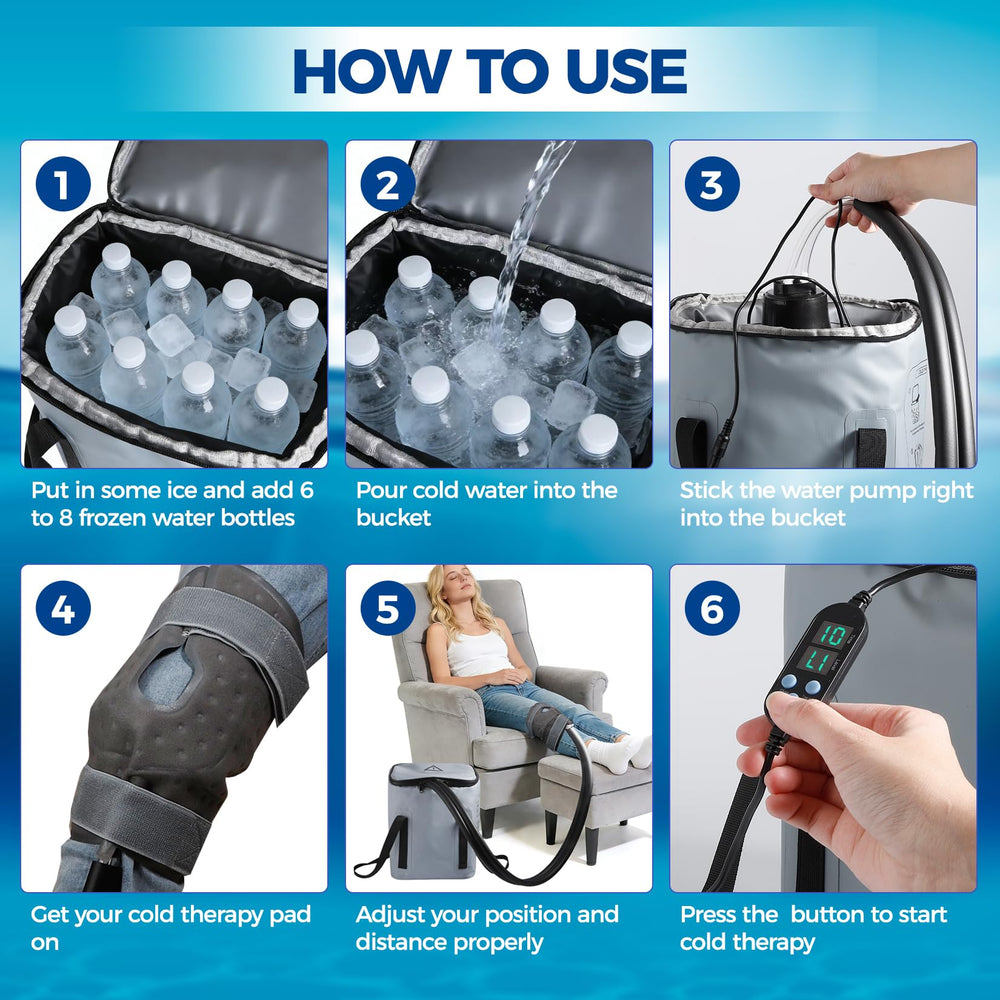 HOW TO USE

1

Put in some ice and add 6 to 8 frozen water bottles

2

Pour cold water into the bucket

3

Stick the water pump right into the bucket

4

Get your cold therapy pad on

5

Adjust your position and distance properly

6

10
L1

Press the  button to start cold therapy