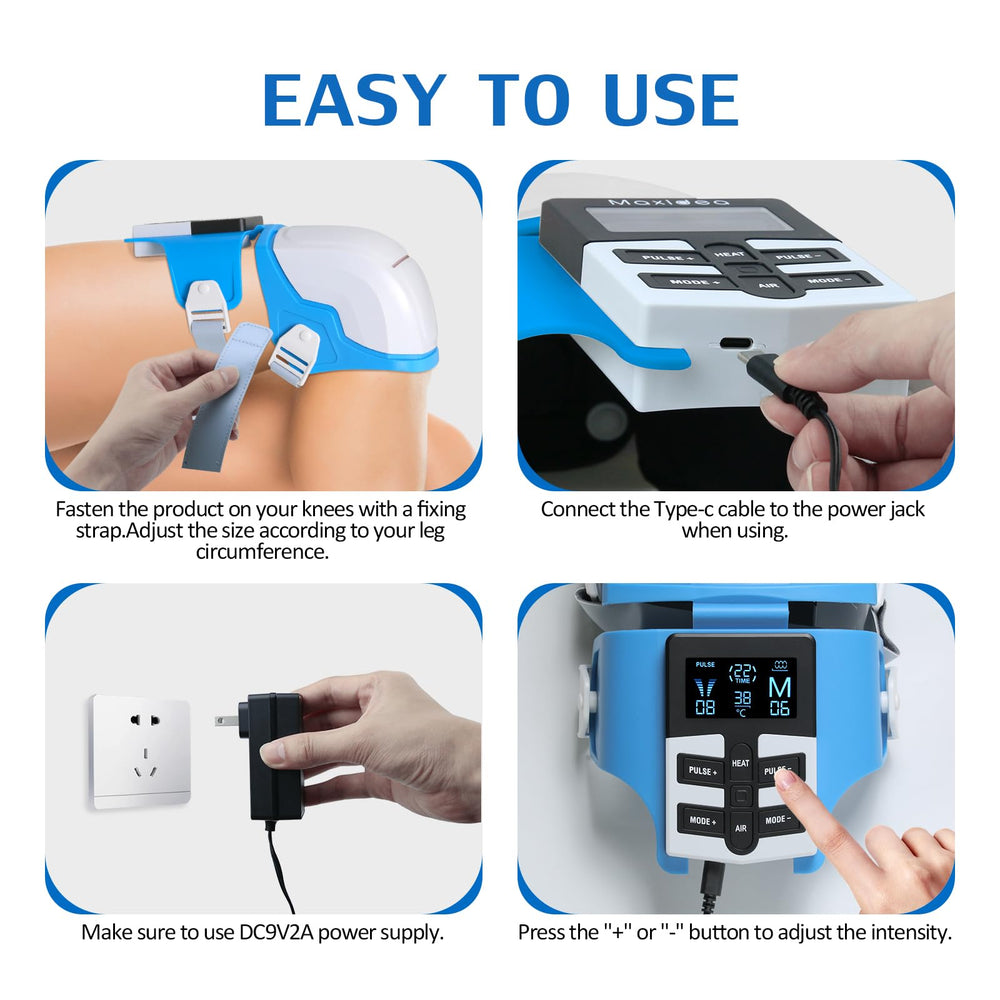 EASY TO USE

Maxidea

PULSE + HEAT PULSE -
MODE + AIR MODE -

Fasten the product on your knees with a fixing strap.Adjust the size according to your leg circumference.

Connect the Type-c cable to the power jack when using.

PULSE 22 TIME
08 38 °C M 06

PULSE + HEAT PULSE -
MODE + AIR MODE -

Make sure to use DC9V2A power supply.

Press the "+" or "-" button to adjust the intensity.