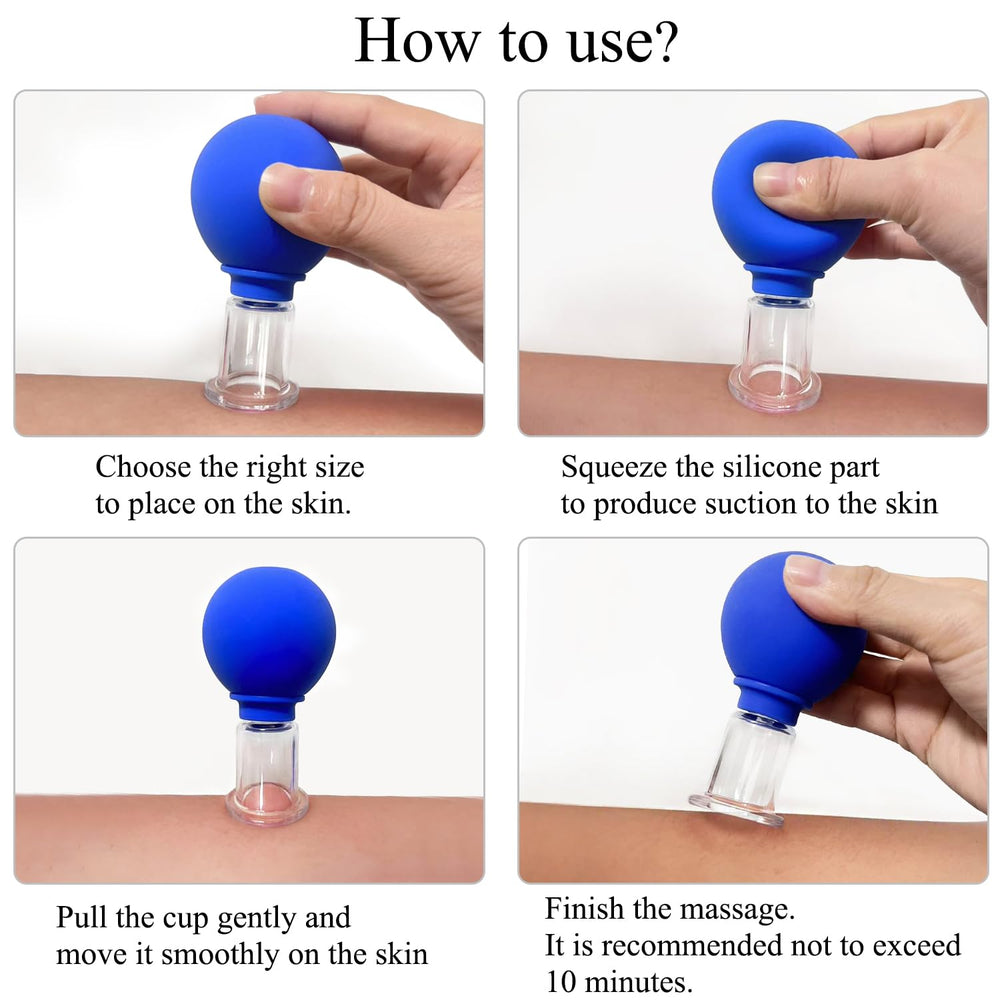 How to use?

Choose the right size to place on the skin.

Squeeze the silicone part to produce suction to the skin

Pull the cup gently and move it smoothly on the skin

Finish the massage.
It is recommended not to exceed 10 minutes.