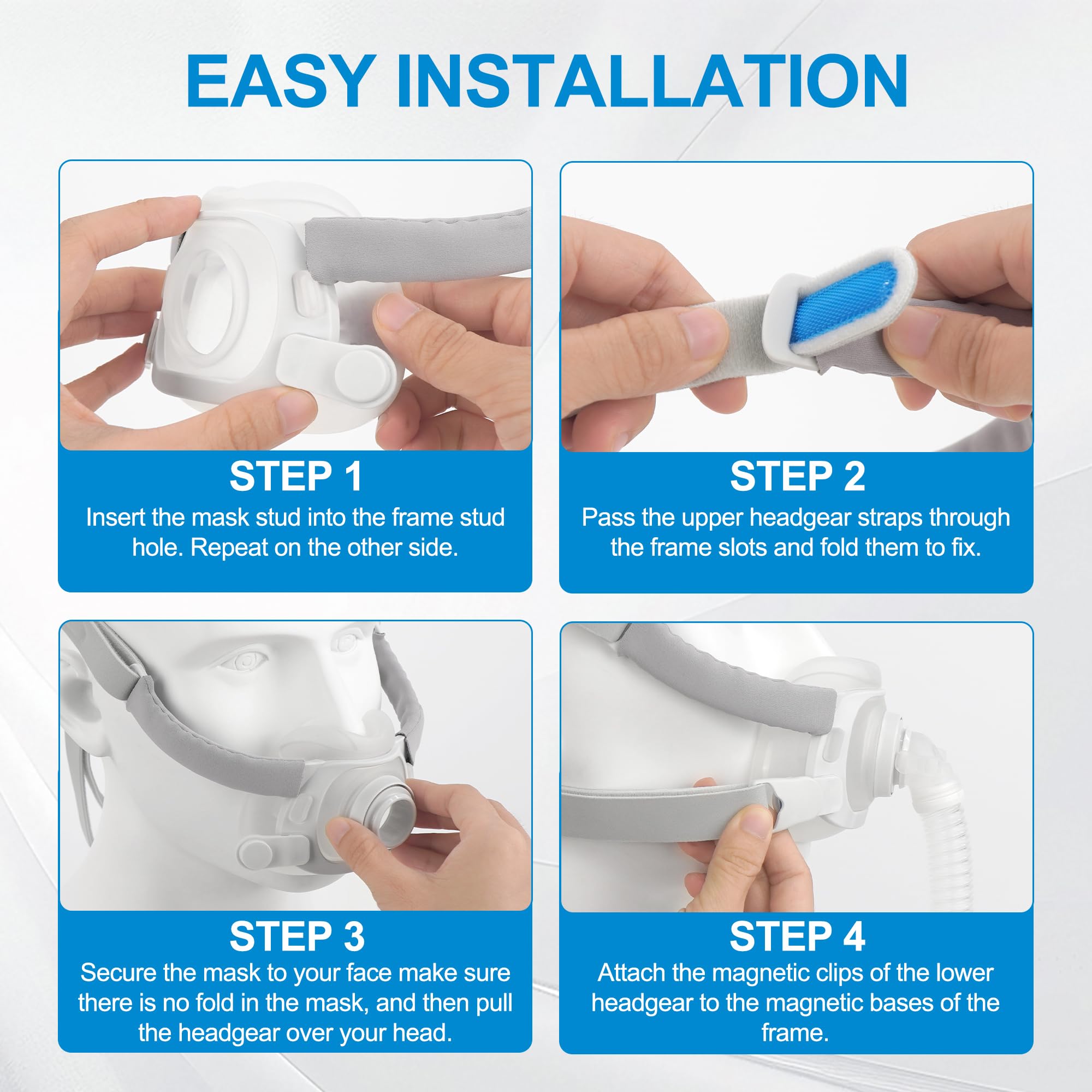 EASY INSTALLATION

STEP 1
Insert the mask stud into the frame stud hole. Repeat on the other side.

STEP 2
Pass the upper headgear straps through the frame slots and fold them to fix.

STEP 3
Secure the mask to your face make sure there is no fold in the mask, and then pull the headgear over your head.

STEP 4
Attach the magnetic clips of the lower headgear to the magnetic bases of the frame.