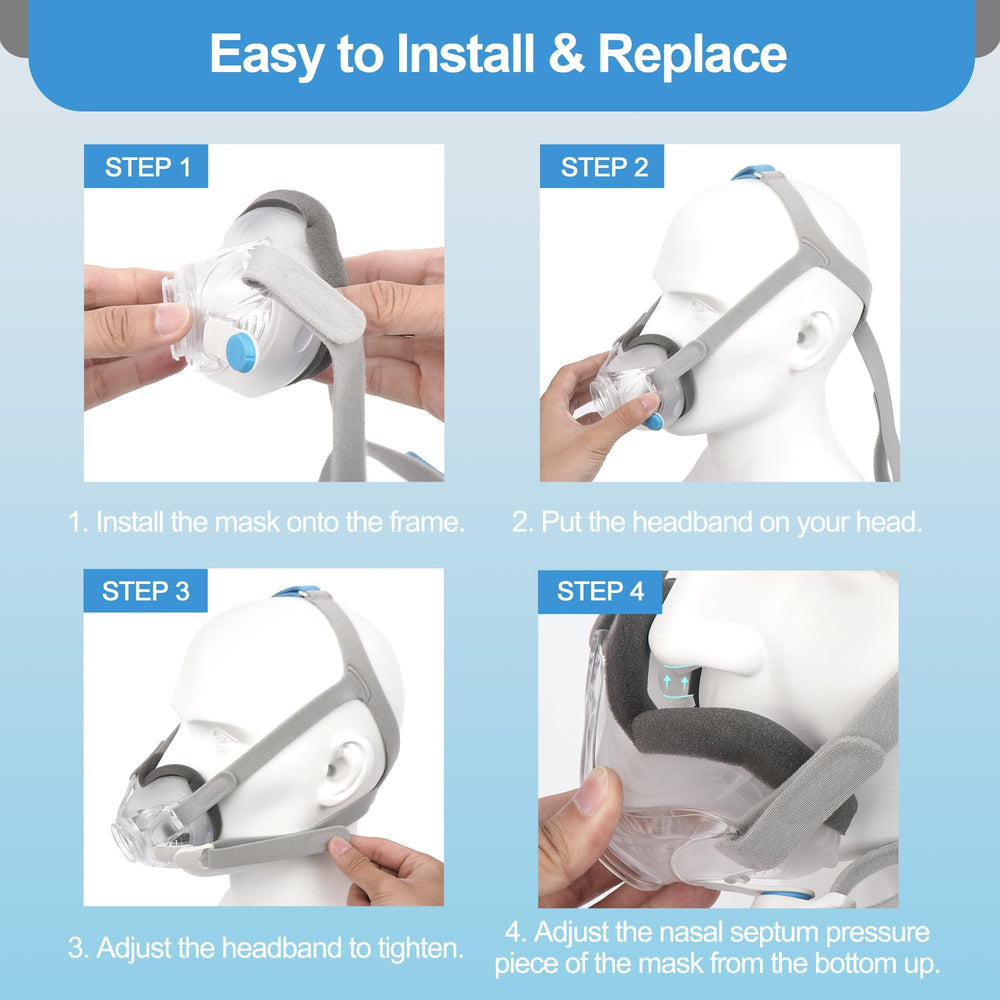 Easy to Install & Replace

STEP 1

1. Install the mask onto the frame.

STEP 2

2. Put the headband on your head.

STEP 3

3. Adjust the headband to tighten.

STEP 4

4. Adjust the nasal septum pressure piece of the mask from the bottom up.