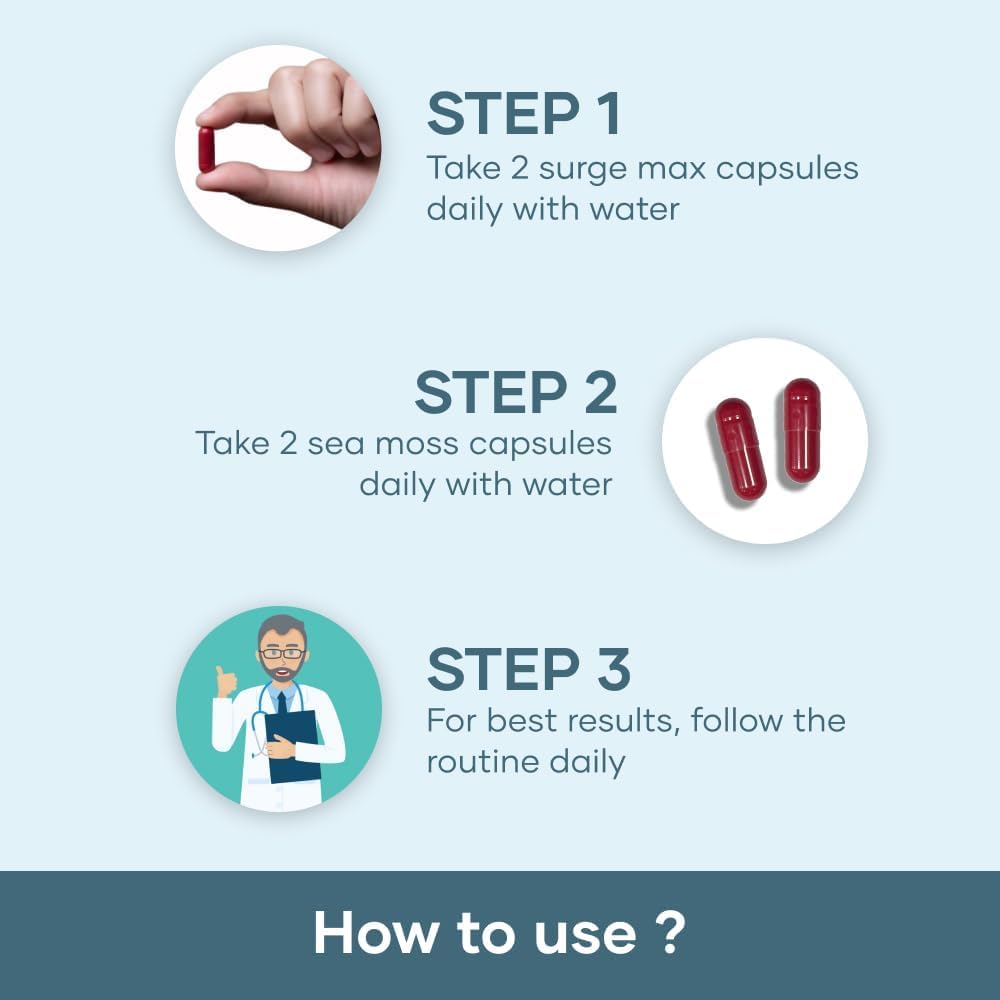 STEP 1
Take 2 surge max capsules daily with water

STEP 2
Take 2 sea moss capsules daily with water

STEP 3
For best results, follow the routine daily

How to use ?