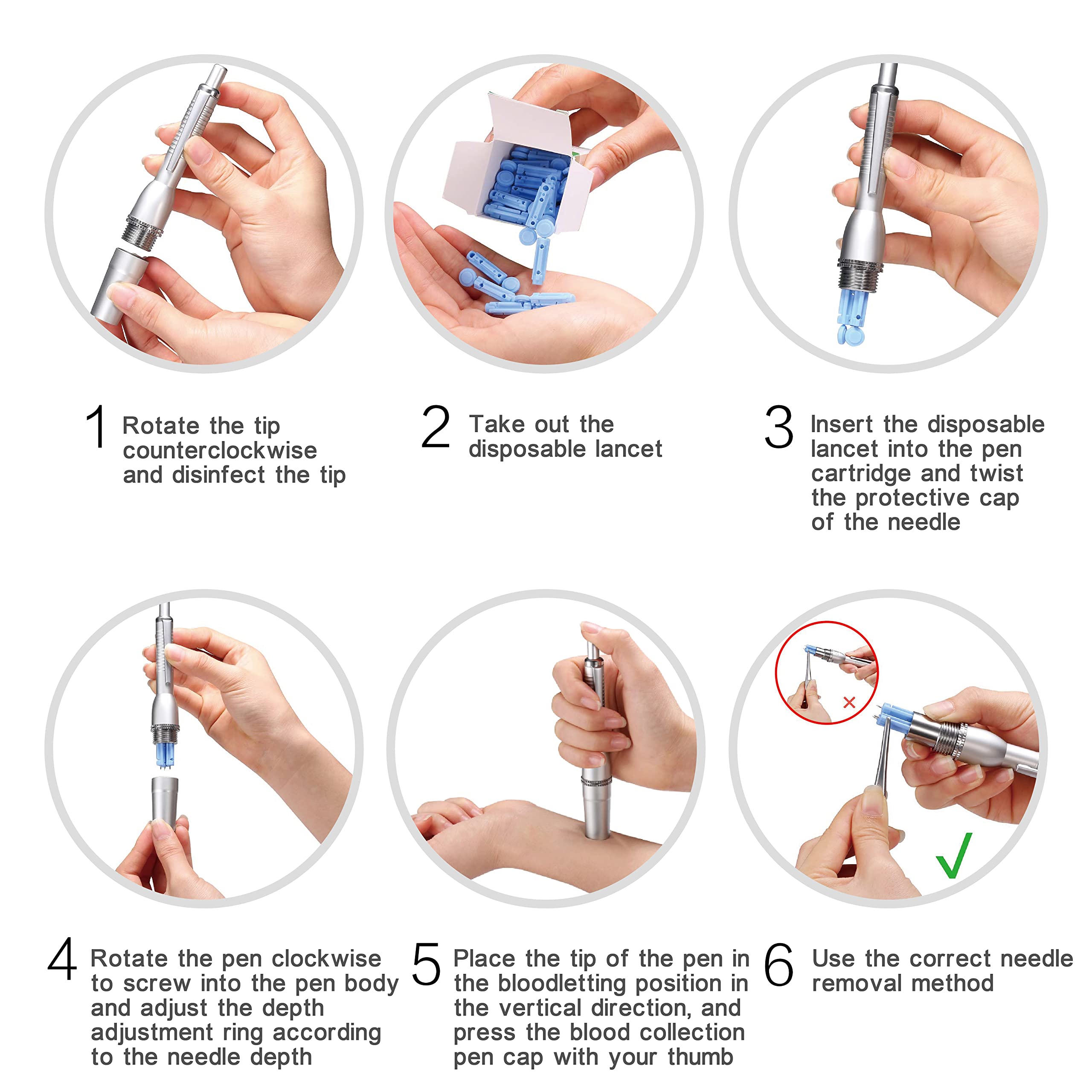 1 Rotate the tip counterclockwise and disinfect the tip

2 Take out the disposable lancet

3 Insert the disposable lancet into the pen cartridge and twist the protective cap of the needle

4 Rotate the pen clockwise to screw into the pen body and adjust the depth adjustment ring according to the needle depth

5 Place the tip of the pen in the bloodletting position in the vertical direction, and press the blood collection pen cap with your thumb

6 Use the correct needle removal method