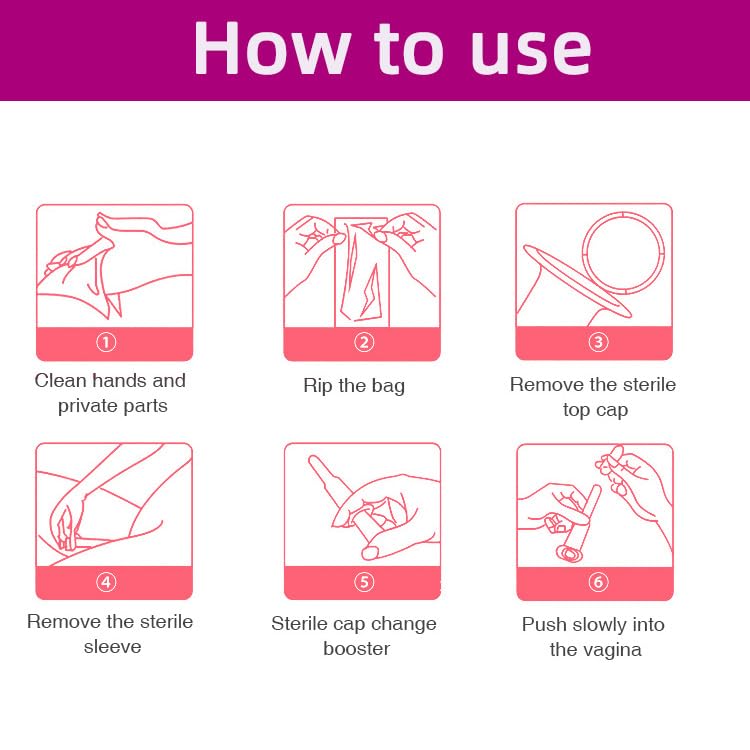 How to use

①
Clean hands and private parts

②
Rip the bag

③
Remove the sterile top cap

④
Remove the sterile sleeve

⑤
Sterile cap change booster

⑥
Push slowly into the vagina