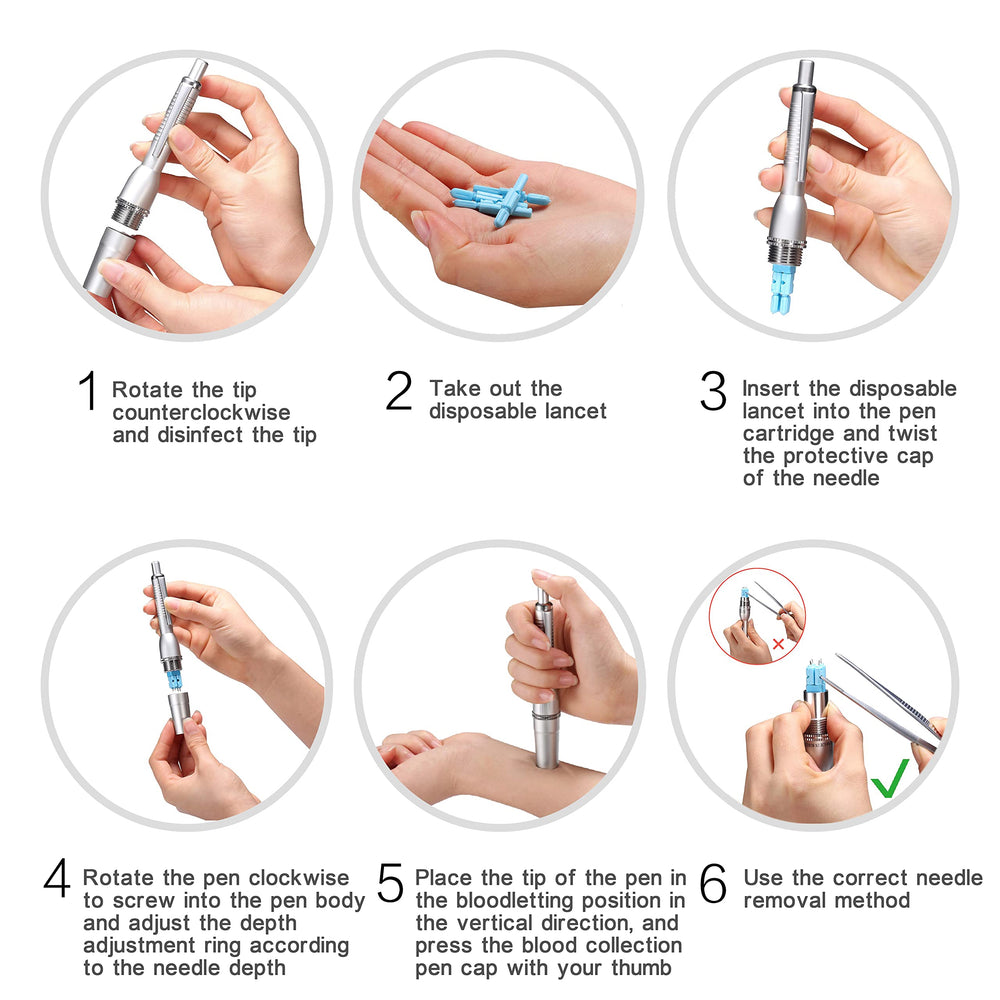 1 Rotate the tip counterclockwise and disinfect the tip

2 Take out the disposable lancet

3 Insert the disposable lancet into the pen cartridge and twist the protective cap of the needle

4 Rotate the pen clockwise to screw into the pen body and adjust the depth adjustment ring according to the needle depth

5 Place the tip of the pen in the bloodletting position in the vertical direction, and press the blood collection pen cap with your thumb

6 Use the correct needle removal method