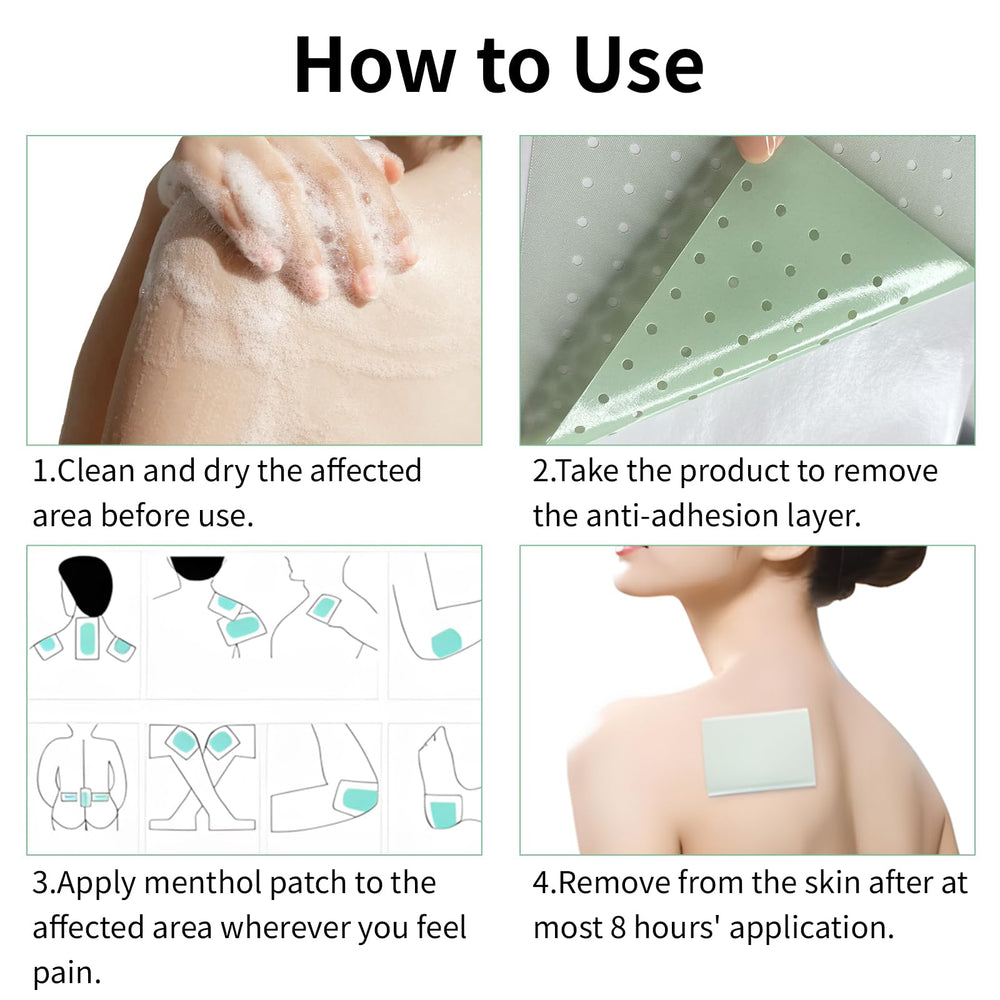 How to Use

1.Clean and dry the affected area before use.

2.Take the product to remove the anti-adhesion layer.

3.Apply menthol patch to the affected area wherever you feel pain.

4.Remove from the skin after at most 8 hours' application.