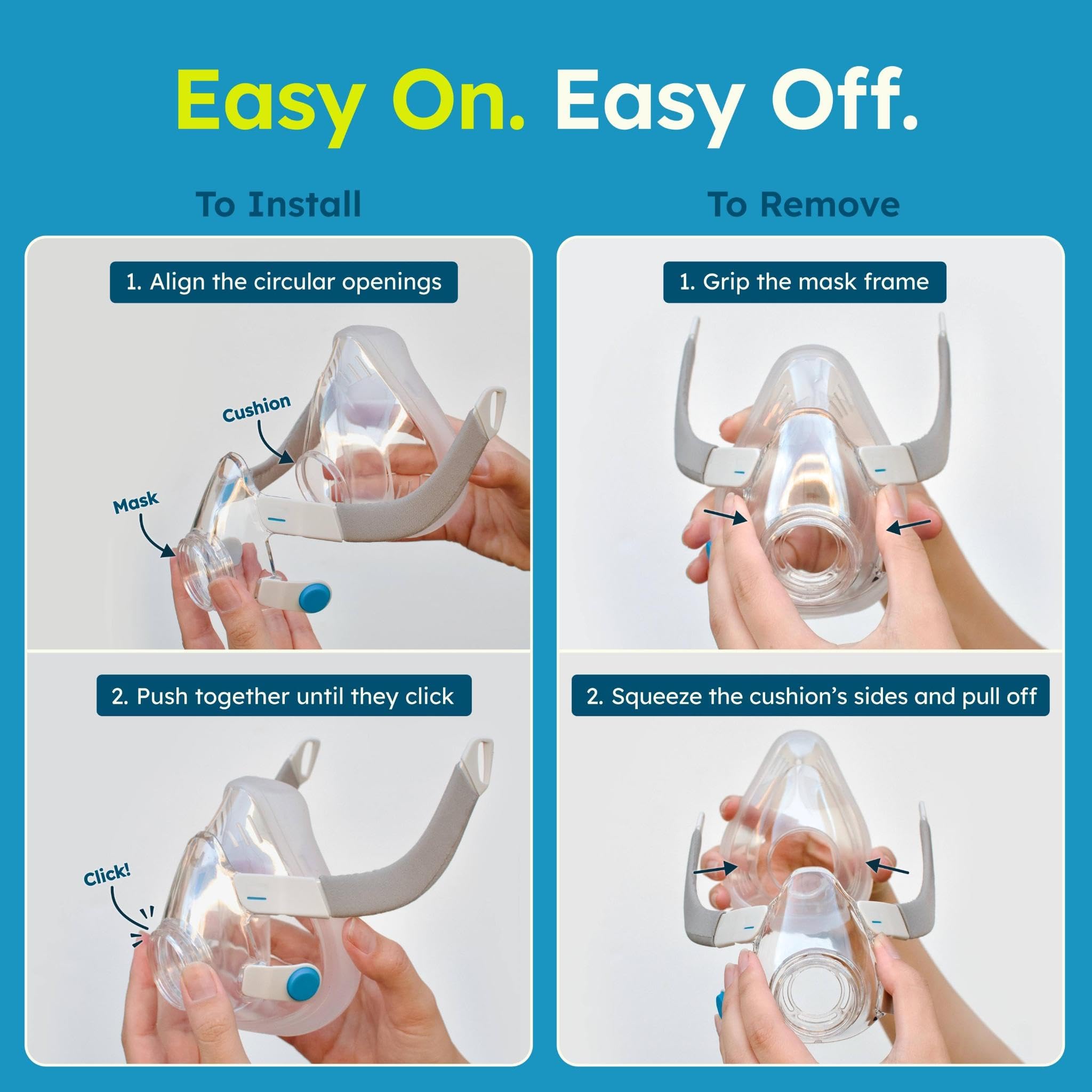 Easy On. Easy Off.

To Install

1. Align the circular openings

Cushion

Mask

2. Push together until they click

Click!

To Remove

1. Grip the mask frame

2. Squeeze the cushion's sides and pull off