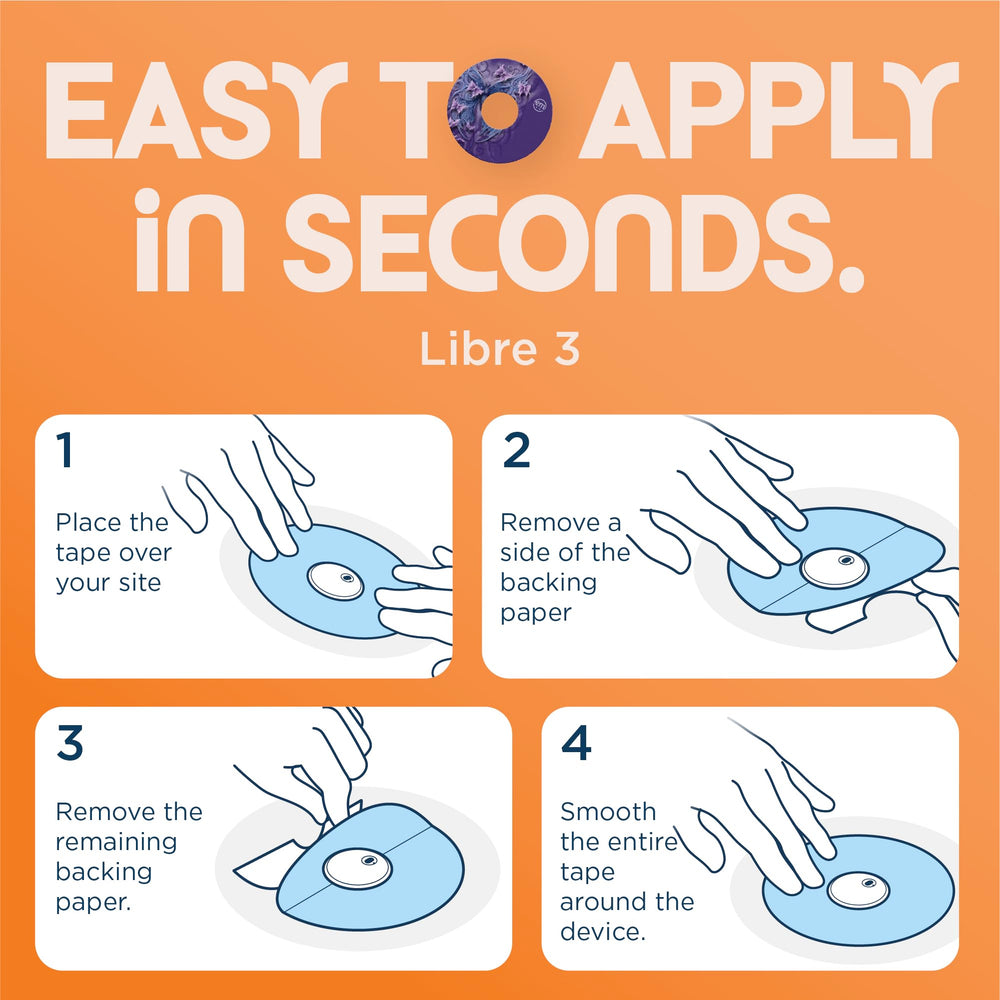 EASY TO APPLY
in SECONDS.

Libre 3

1
Place the tape over your site

2
Remove a side of the backing paper

3
Remove the remaining backing paper.

4
Smooth the entire tape around the device.