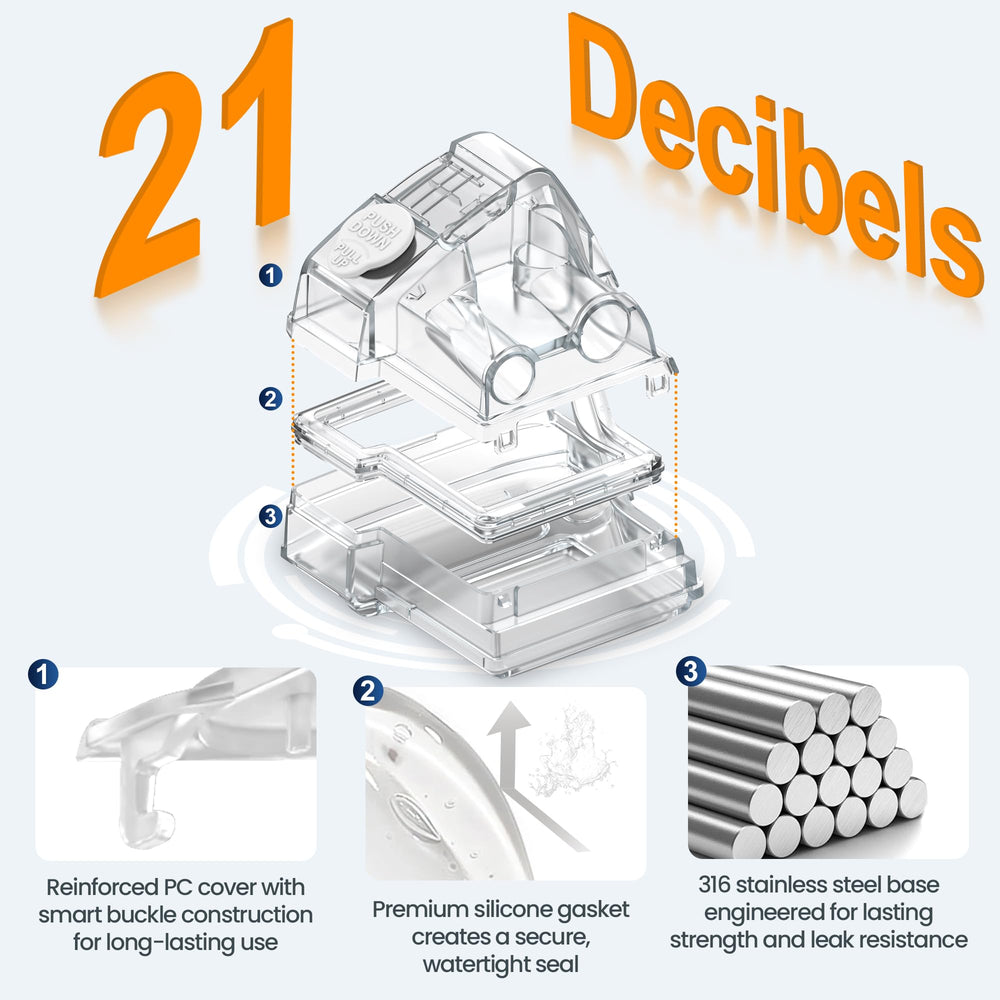 21 Decibels

PUSH DOWN

PULL UP

1

2

3

1

Reinforced PC cover with smart buckle construction for long-lasting use

2

Premium silicone gasket creates a secure, watertight seal

3

316 stainless steel base engineered for lasting strength and leak resistance