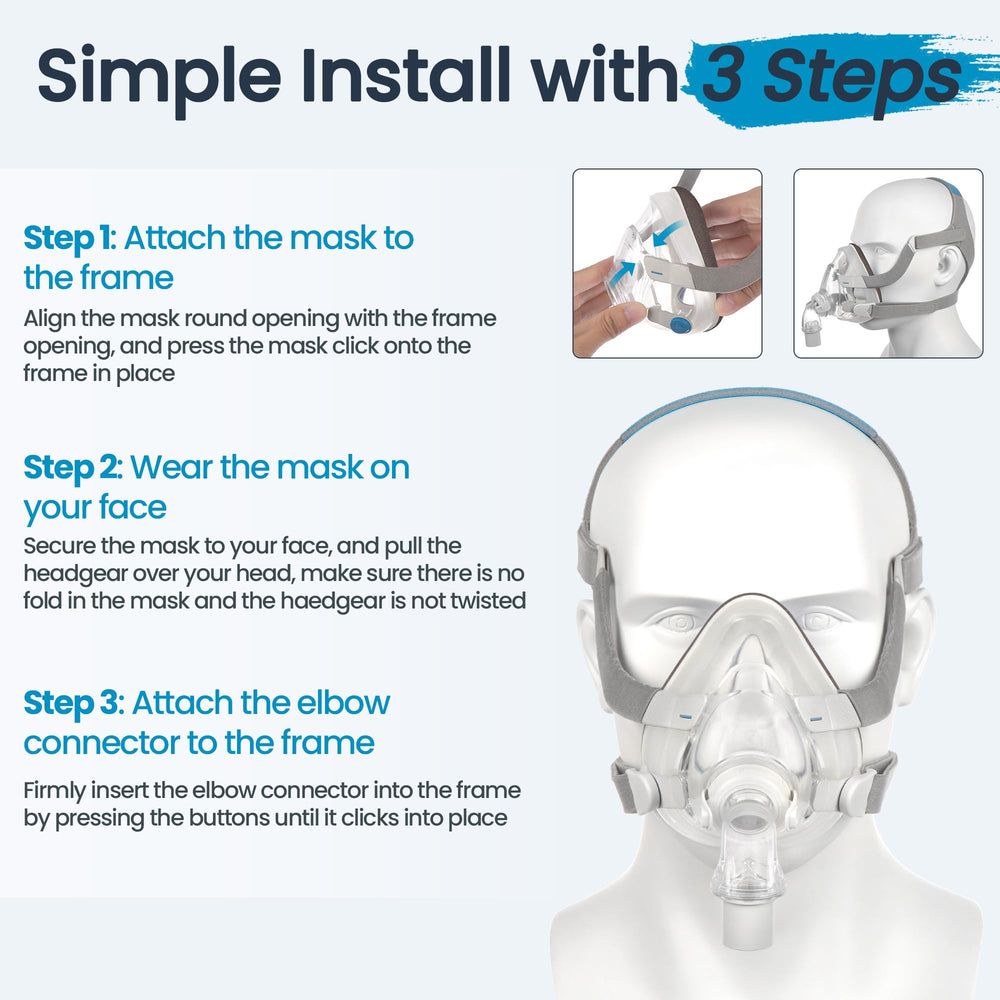 Simple Install with 3 Steps

Step 1: Attach the mask to the frame

Align the mask round opening with the frame opening, and press the mask click onto the frame in place

Step 2: Wear the mask on your face

Secure the mask to your face, and pull the headgear over your head, make sure there is no fold in the mask and the haedgear is not twisted

Step 3: Attach the elbow connector to the frame

Firmly insert the elbow connector into the frame by pressing the buttons until it clicks into place