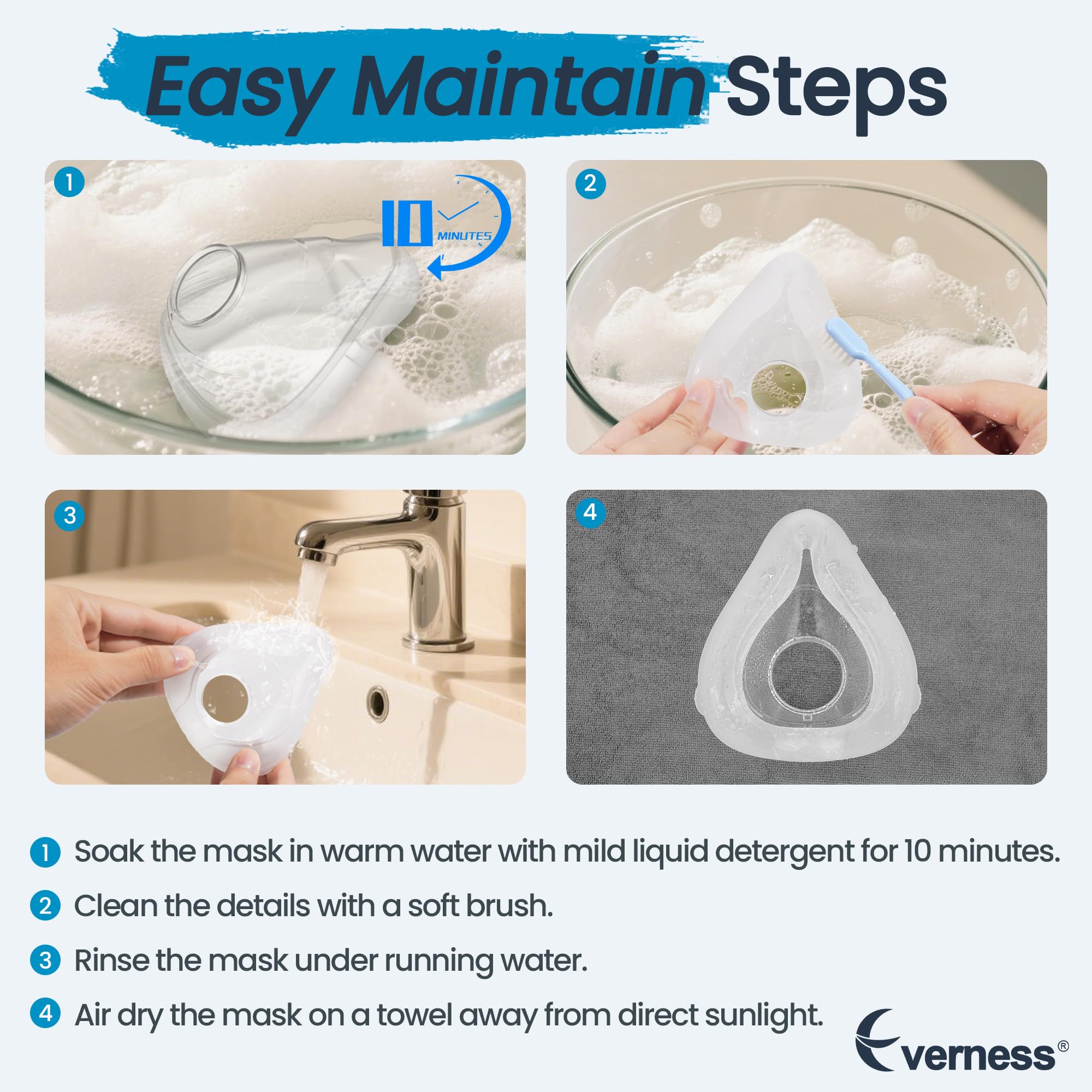 Easy Maintain Steps

1

10 MINUTES

2

3

4

1 Soak the mask in warm water with mild liquid detergent for 10 minutes.

2 Clean the details with a soft brush.

3 Rinse the mask under running water.

4 Air dry the mask on a towel away from direct sunlight.

Everness®