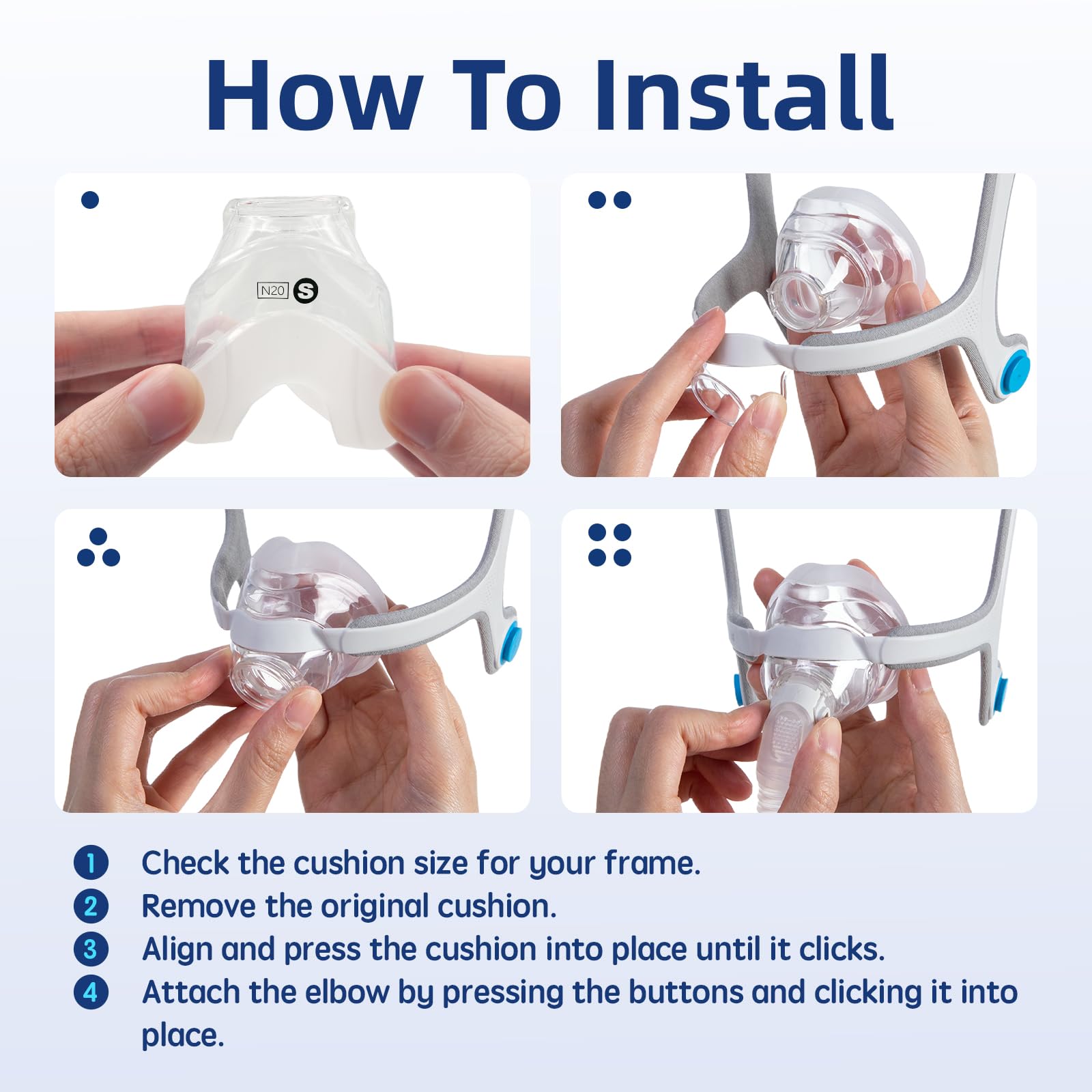 How To Install

N20 S

1 Check the cushion size for your frame.
2 Remove the original cushion.
3 Align and press the cushion into place until it clicks.
4 Attach the elbow by pressing the buttons and clicking it into place.