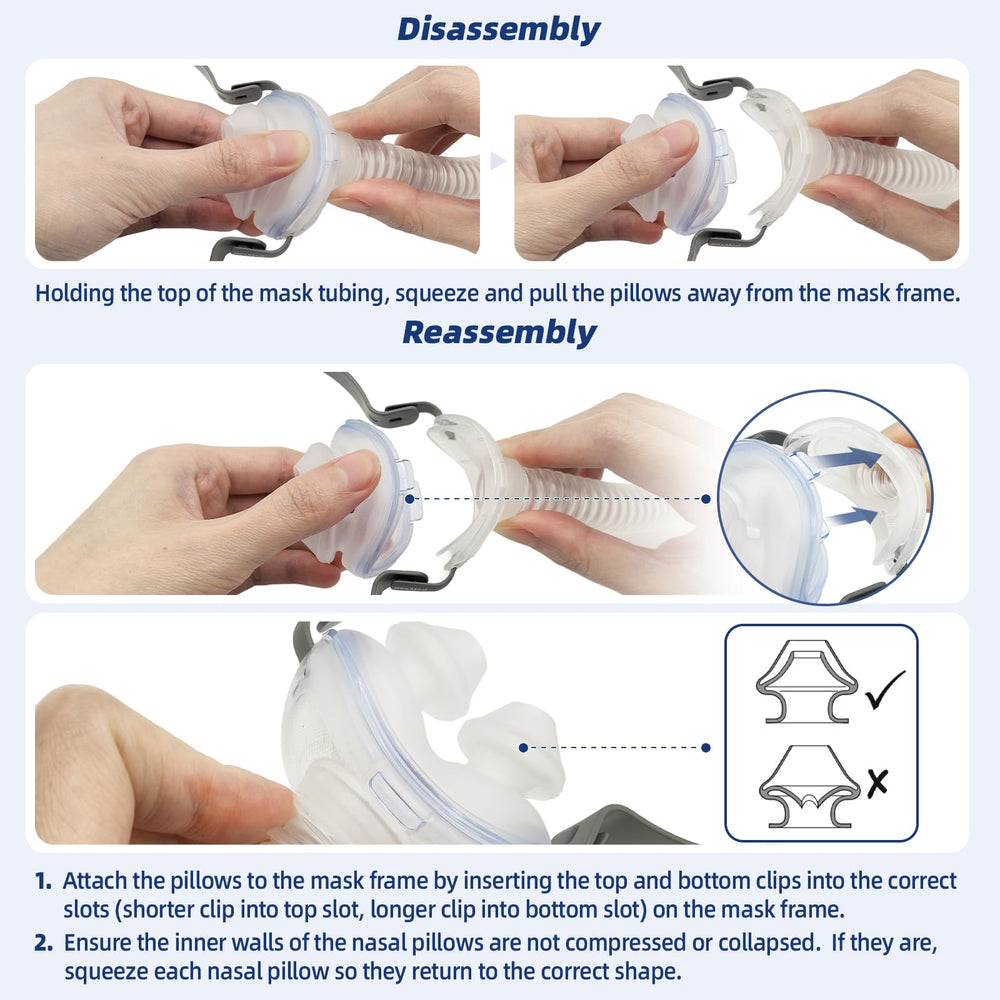 Disassembly

Holding the top of the mask tubing, squeeze and pull the pillows away from the mask frame.

Reassembly

1. Attach the pillows to the mask frame by inserting the top and bottom clips into the correct slots (shorter clip into top slot, longer clip into bottom slot) on the mask frame.

2. Ensure the inner walls of the nasal pillows are not compressed or collapsed. If they are, squeeze each nasal pillow so they return to the correct shape.