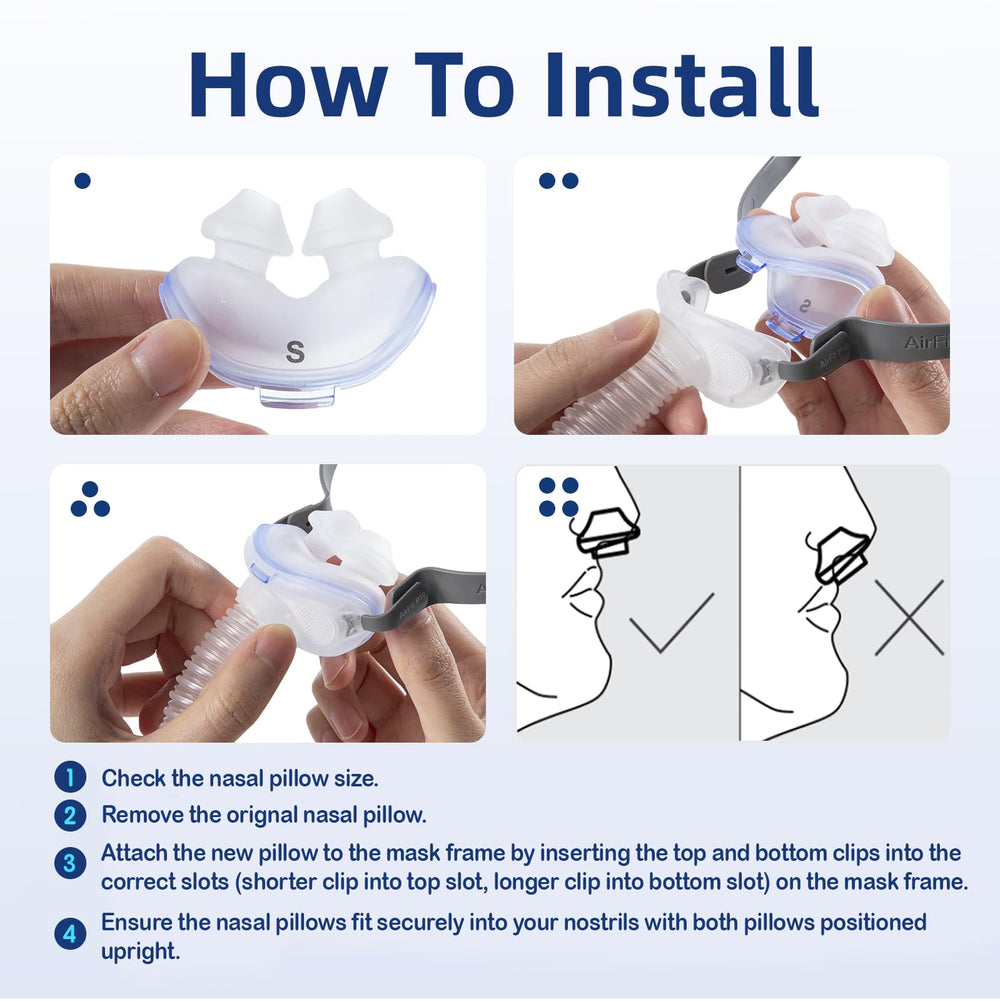 How To Install

S

S

AirFi

1 Check the nasal pillow size.

2 Remove the orignal nasal pillow.

3 Attach the new pillow to the mask frame by inserting the top and bottom clips into the correct slots (shorter clip into top slot, longer clip into bottom slot) on the mask frame.

4 Ensure the nasal pillows fit securely into your nostrils with both pillows positioned upright.