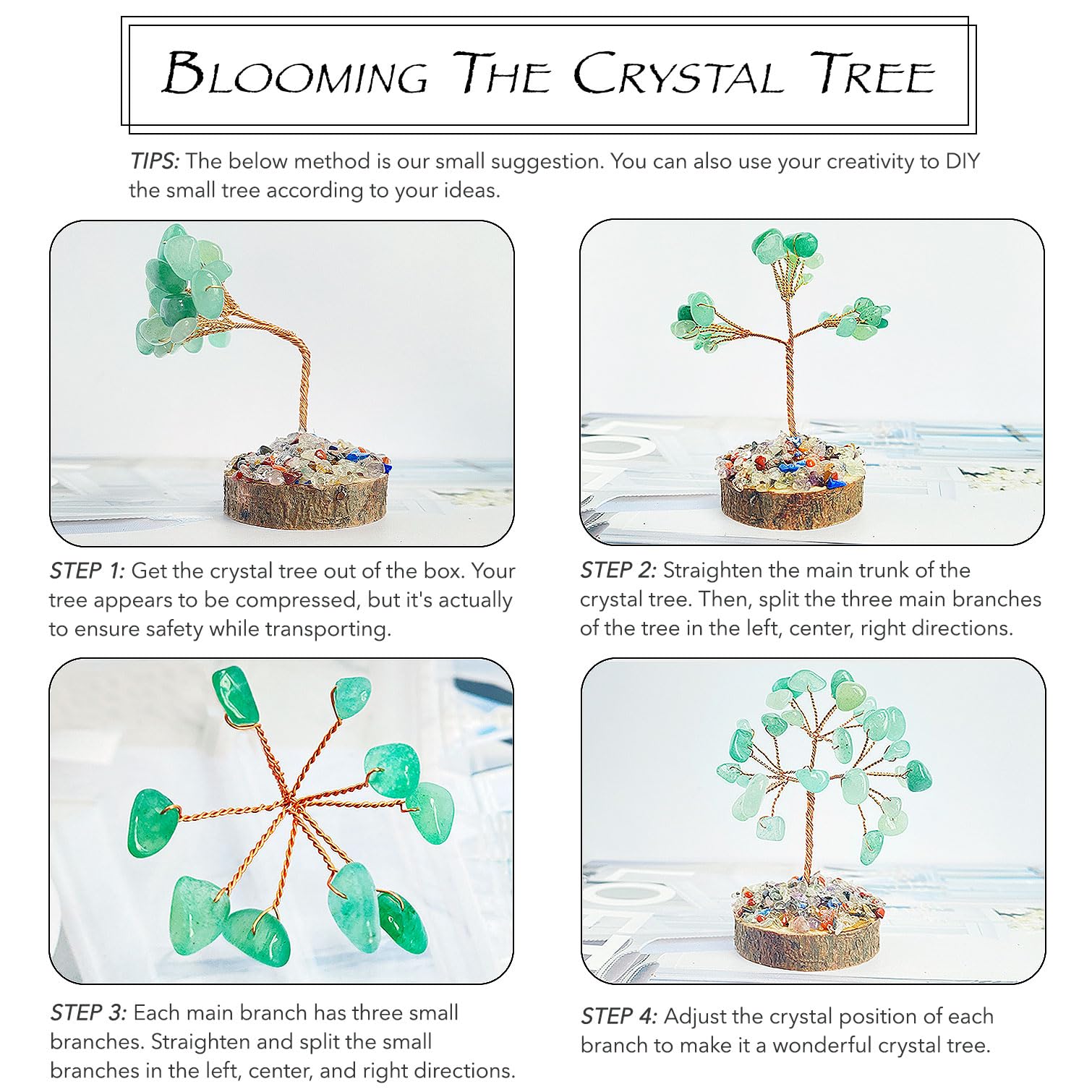 BLOOMING THE CRYSTAL TREE

TIPS: The below method is our small suggestion. You can also use your creativity to DIY the small tree according to your ideas.

STEP 1: Get the crystal tree out of the box. Your tree appears to be compressed, but it's actually to ensure safety while transporting.

STEP 2: Straighten the main trunk of the crystal tree. Then, split the three main branches of the tree in the left, center, right directions.

STEP 3: Each main branch has three small branches. Straighten and split the small branches in the left, center, and right directions.

STEP 4: Adjust the crystal position of each branch to make it a wonderful crystal tree.