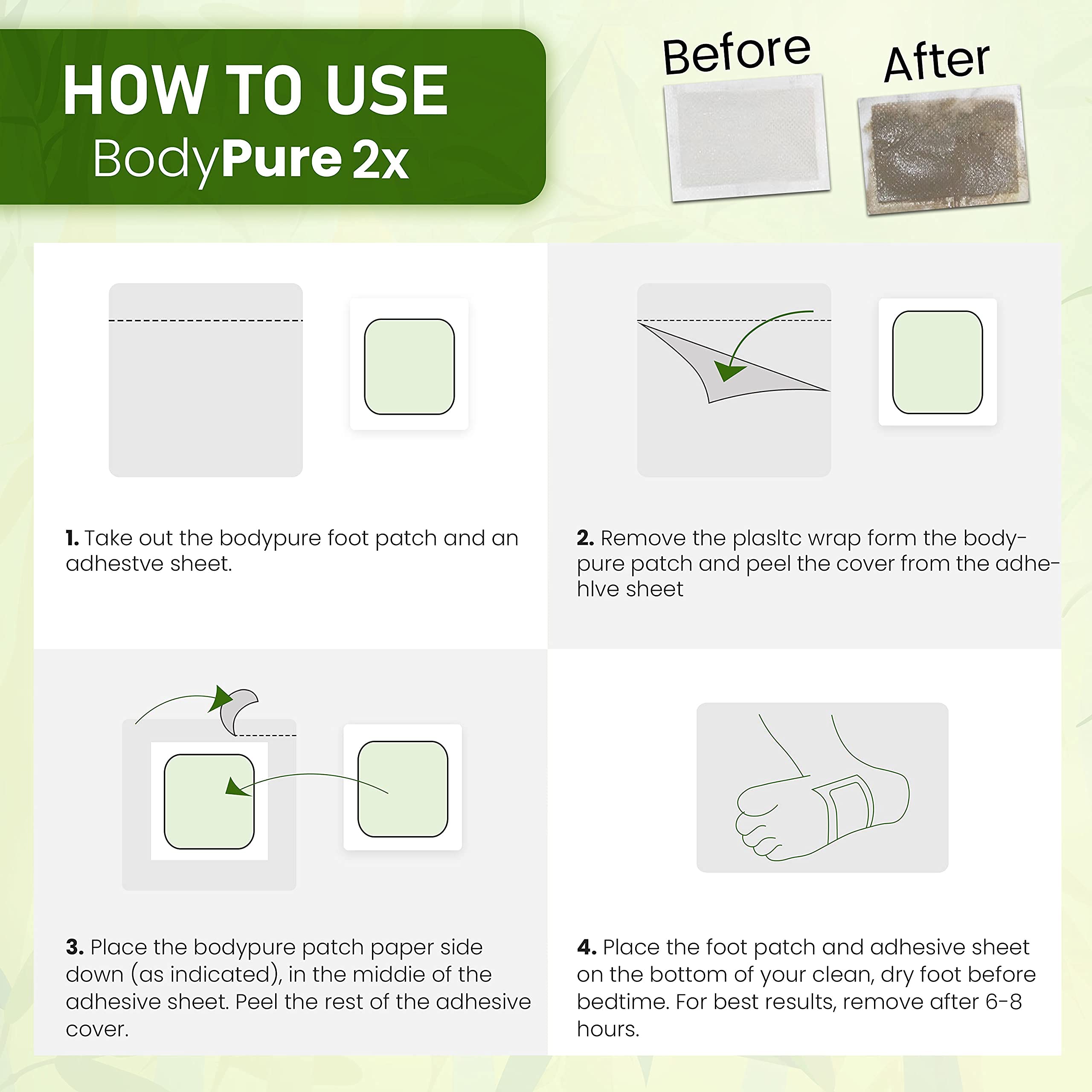 HOW TO USE
BodyPure 2x

Before

After

1. Take out the bodypure foot patch and an adhestve sheet.

2. Remove the plasltc wrap form the bodypure patch and peel the cover from the adhehlve sheet

3. Place the bodypure patch paper side down (as indicated), in the middie of the adhesive sheet. Peel the rest of the adhesive cover.

4. Place the foot patch and adhesive sheet on the bottom of your clean, dry foot before bedtime. For best results, remove after 6-8 hours.