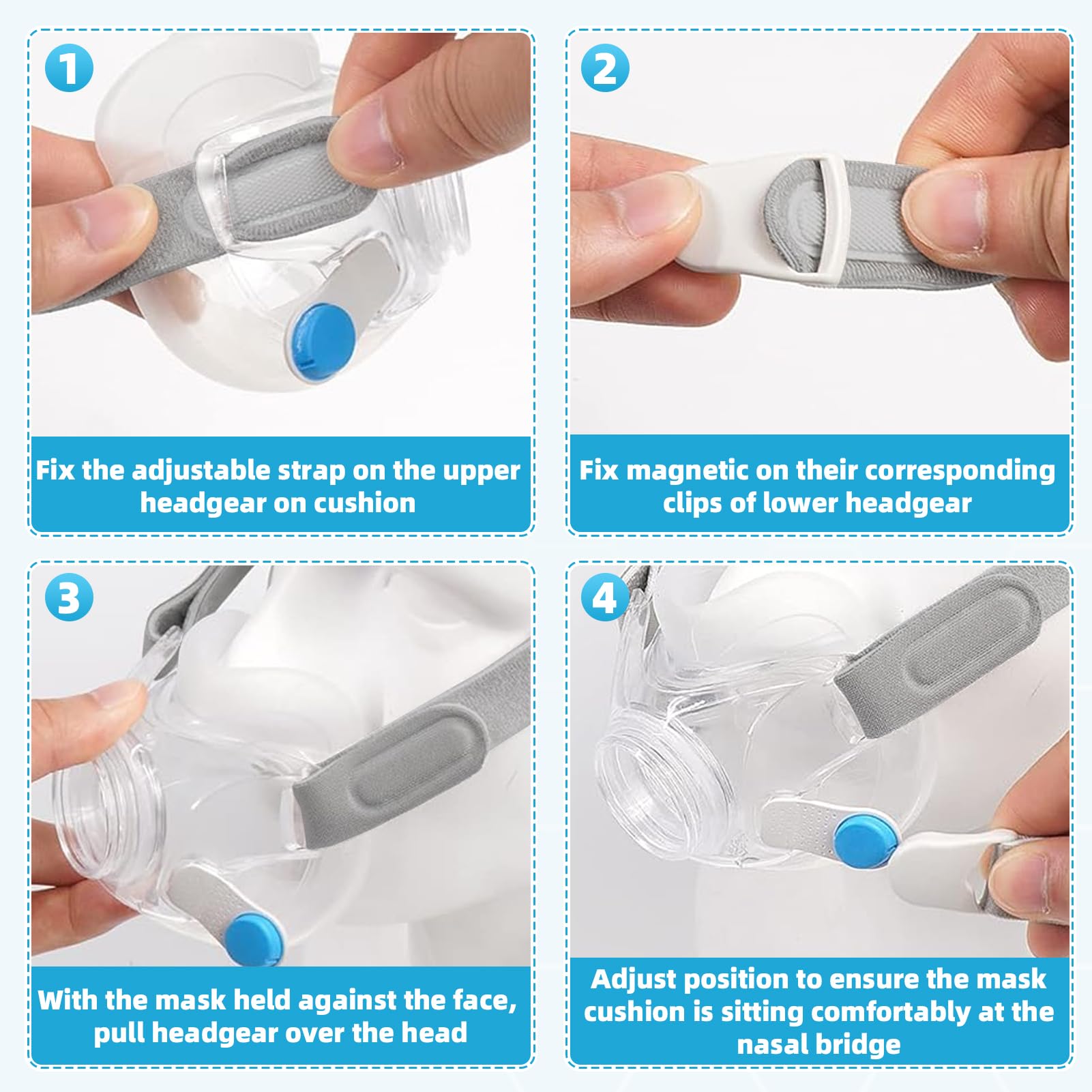 1

Fix the adjustable strap on the upper headgear on cushion

2

Fix magnetic on their corresponding clips of lower headgear

3

With the mask held against the face, pull headgear over the head

4

Adjust position to ensure the mask cushion is sitting comfortably at the nasal bridge