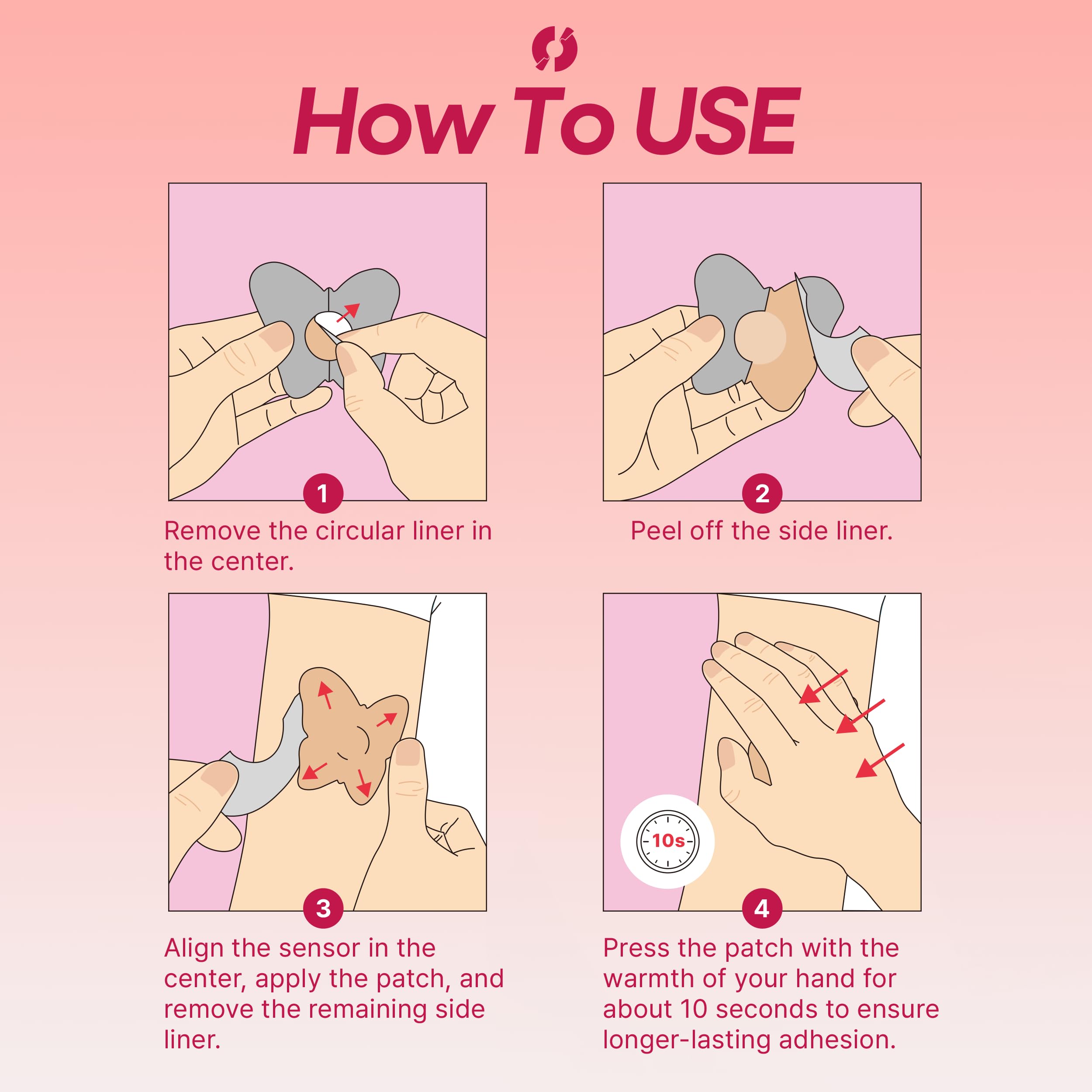 How To USE

1
Remove the circular liner in the center.

2
Peel off the side liner.

3
Align the sensor in the center, apply the patch, and remove the remaining side liner.

10s

4
Press the patch with the warmth of your hand for about 10 seconds to ensure longer-lasting adhesion.