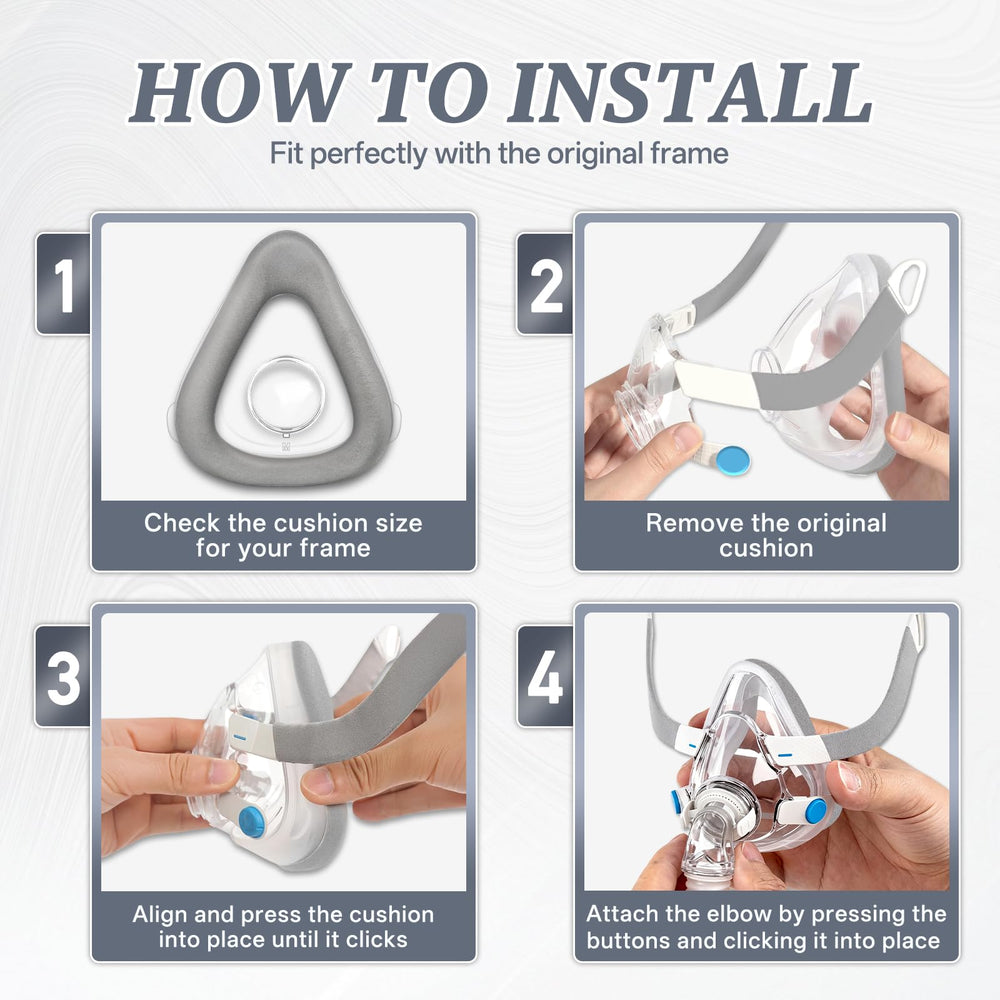 HOW TO INSTALL
Fit perfectly with the original frame

1
Check the cushion size for your frame

2
Remove the original cushion

3
Align and press the cushion into place until it clicks

4
Attach the elbow by pressing the buttons and clicking it into place