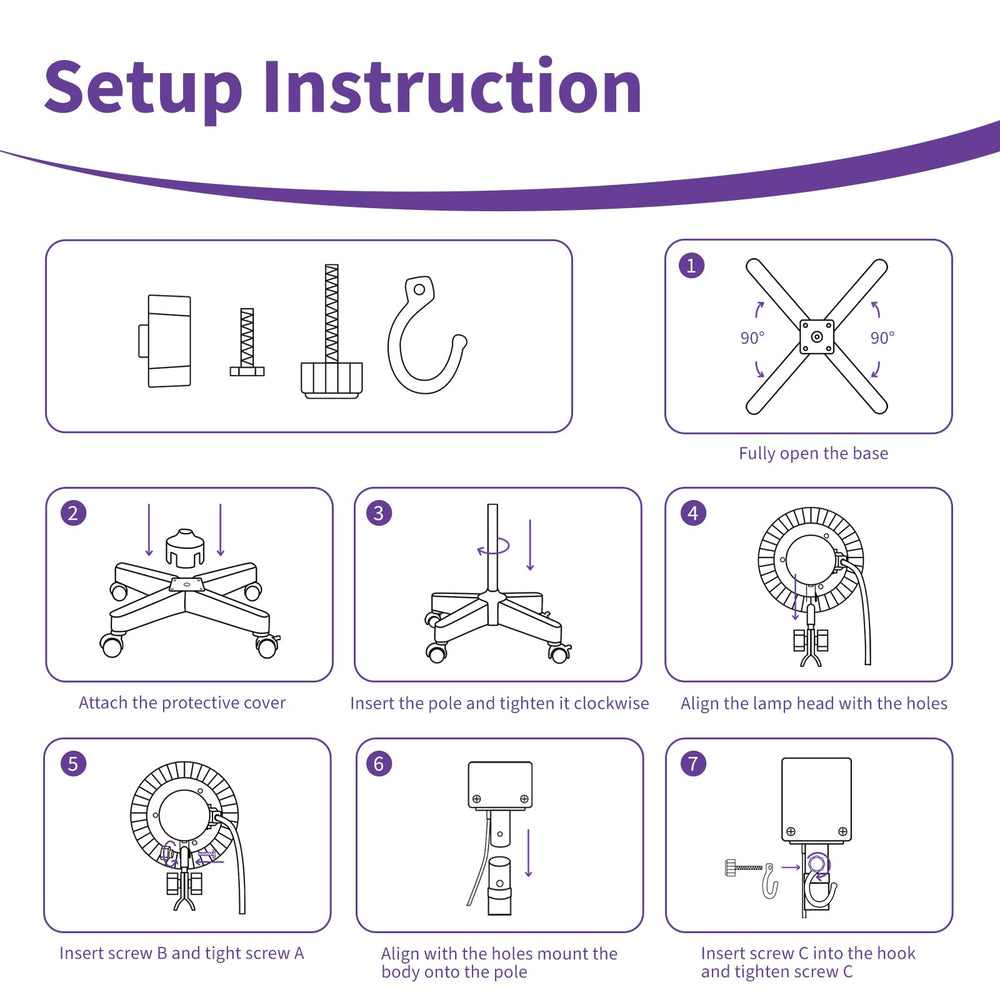 Setup Instruction

1
90°
90°
Fully open the base

2
Attach the protective cover

3
Insert the pole and tighten it clockwise

4
Align the lamp head with the holes

5
Insert screw B and tight screw A

6
Align with the holes mount the body onto the pole

7
Insert screw C into the hook and tighten screw C