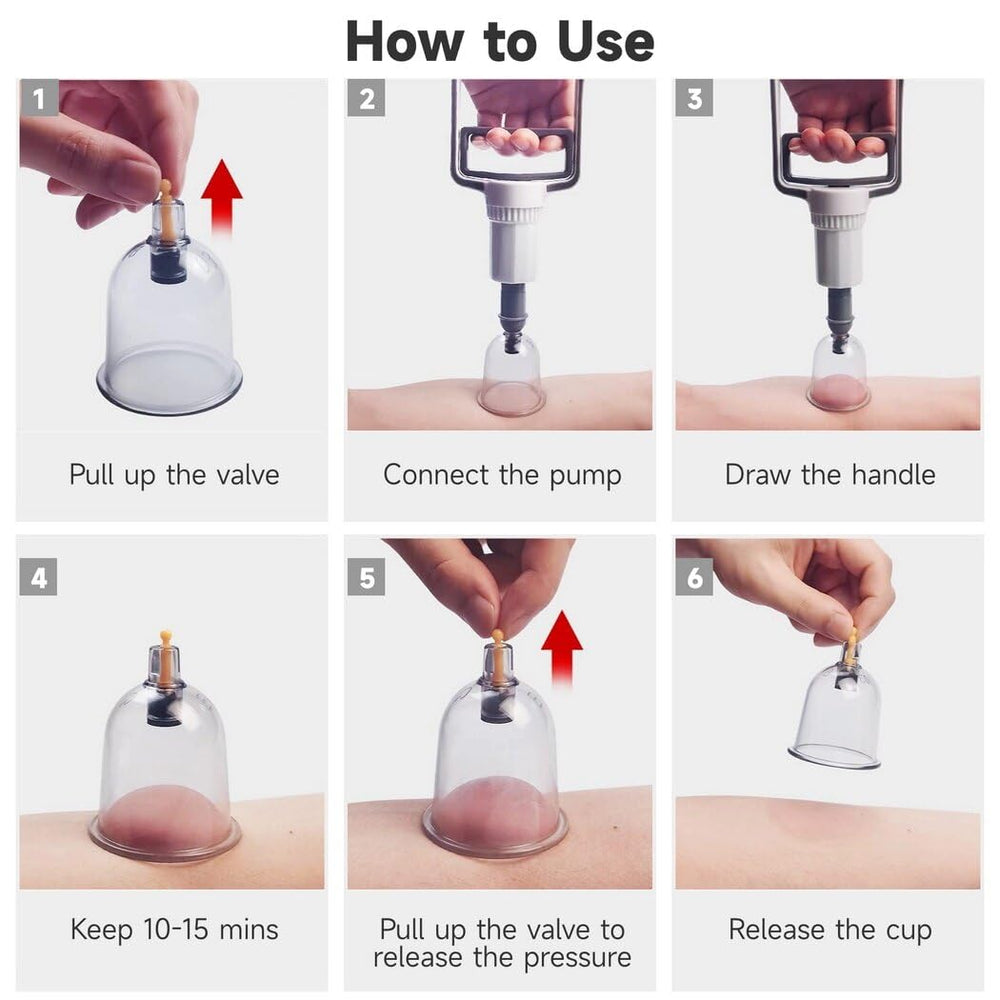 How to Use

1

Pull up the valve

2

Connect the pump

3

Draw the handle

4

Keep 10-15 mins

5

Pull up the valve to release the pressure

6

Release the cup