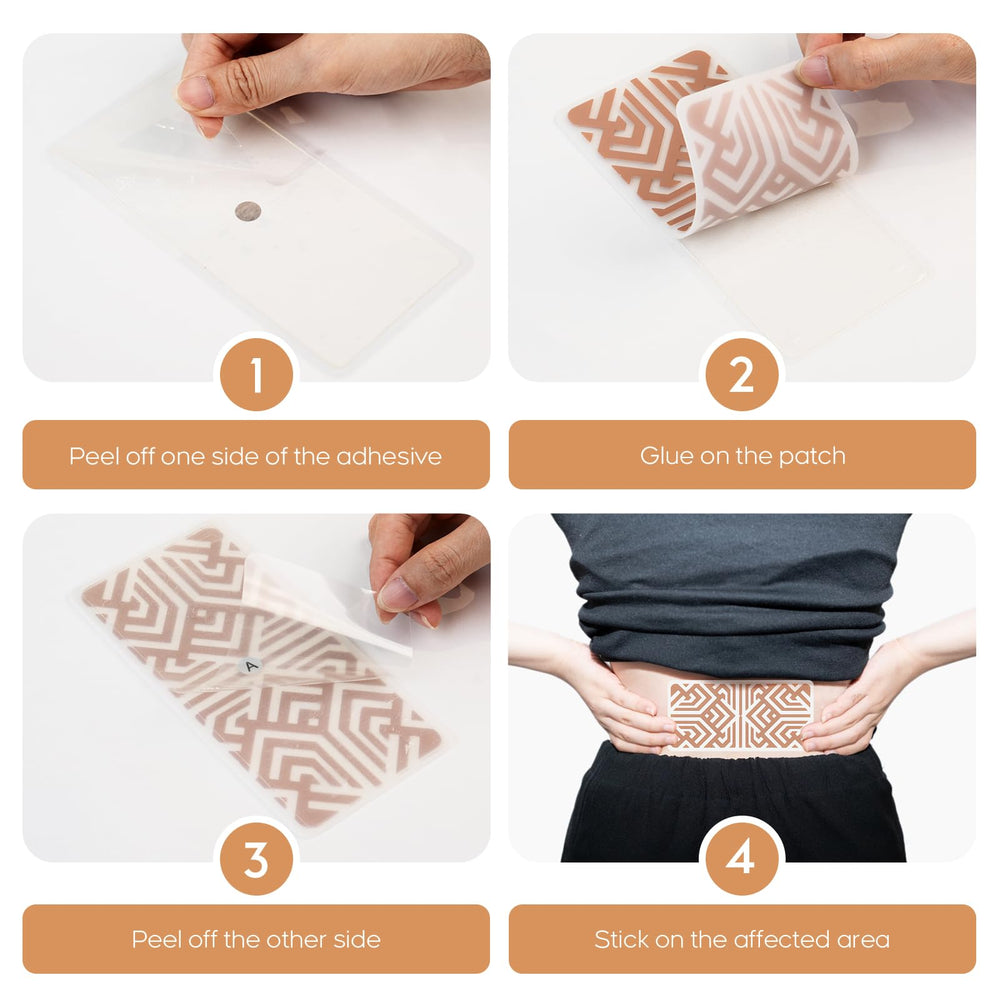 1

Peel off one side of the adhesive

2

Glue on the patch

A

3

Peel off the other side

4

Stick on the affected area