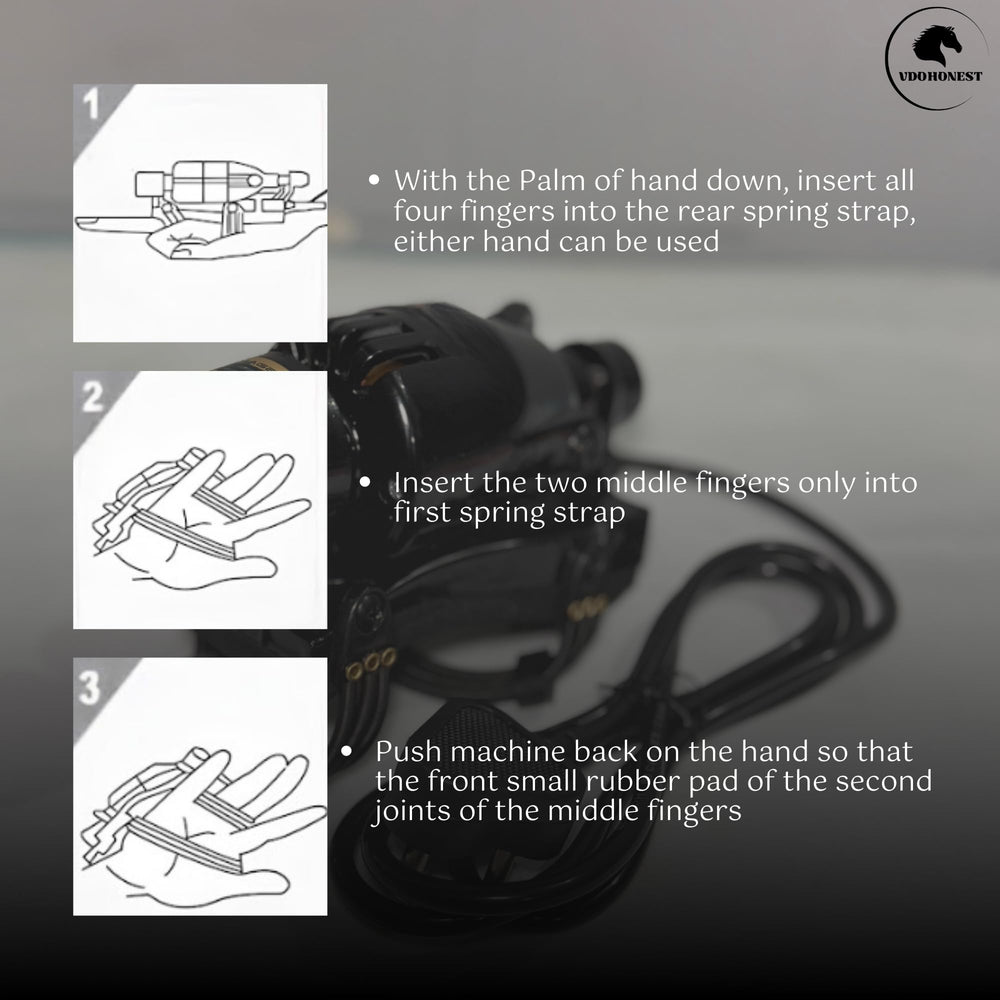 VDOHONEST

1

• With the Palm of hand down, insert all four fingers into the rear spring strap, either hand can be used

2

• Insert the two middle fingers only into first spring strap

3

• Push machine back on the hand so that the front small rubber pad of the second joints of the middle fingers