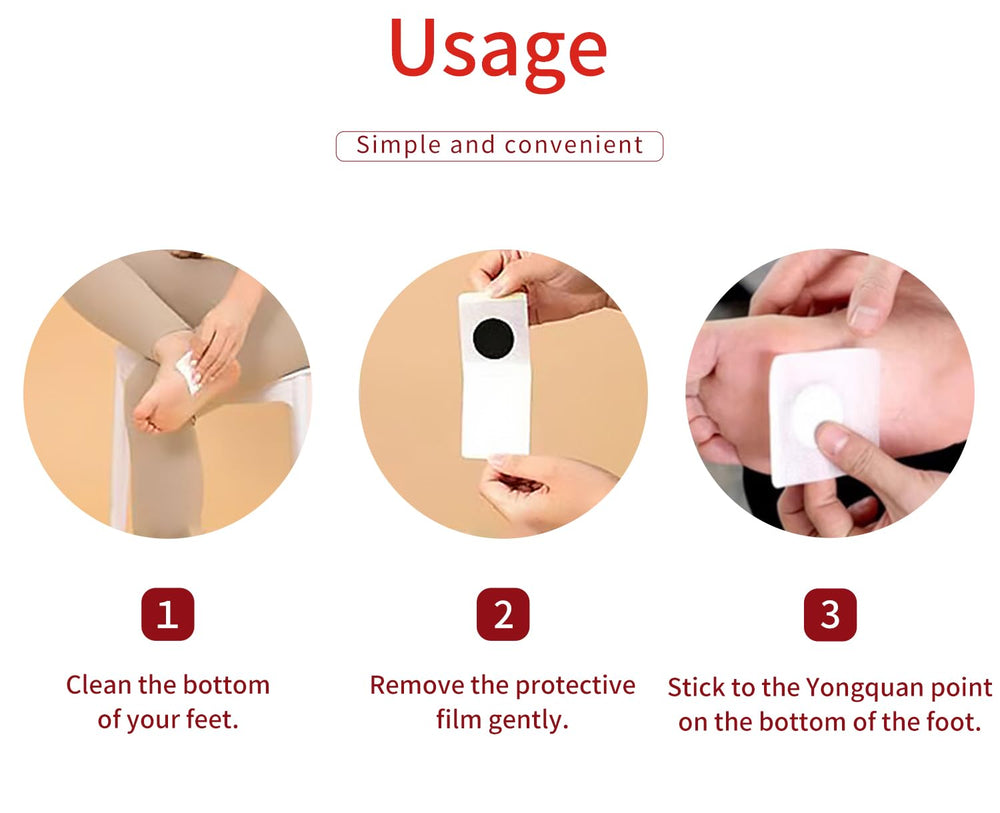 Usage

Simple and convenient

1

Clean the bottom of your feet.

2

Remove the protective film gently.

3

Stick to the Yongquan point on the bottom of the foot.