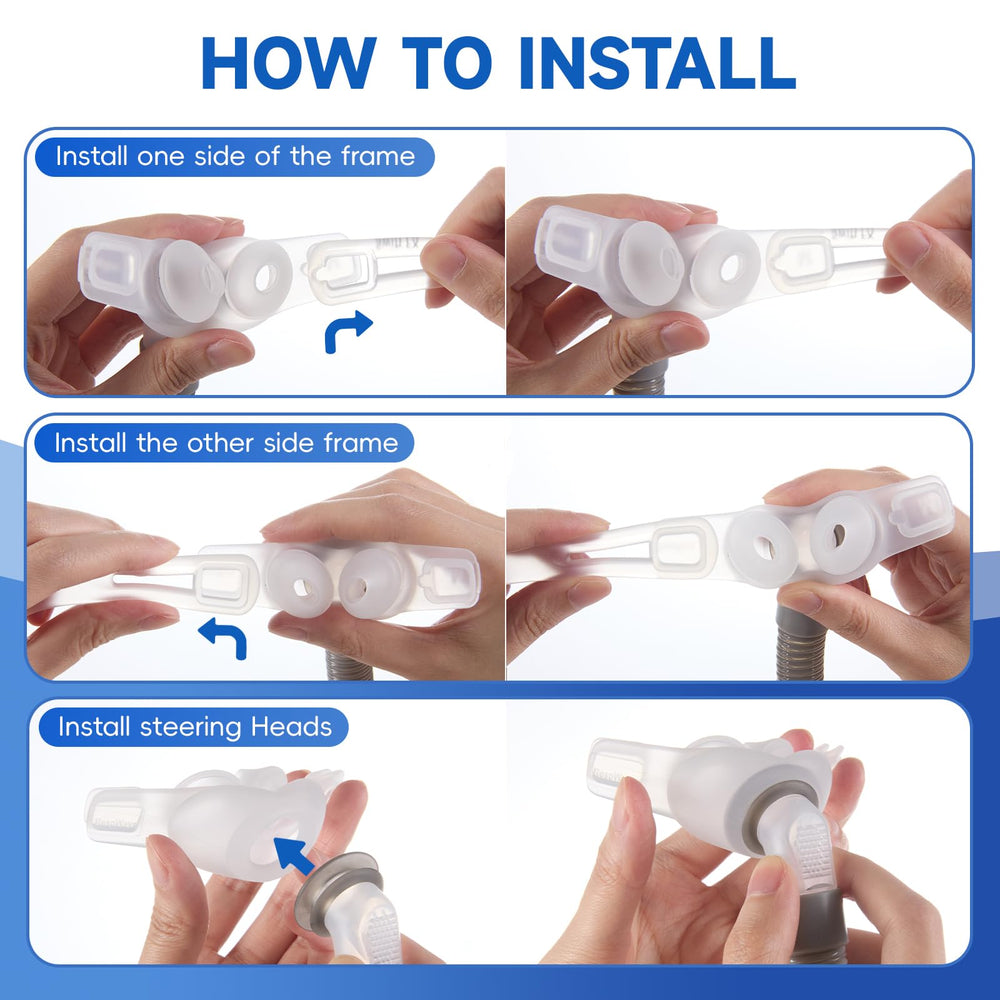 HOW TO INSTALL

Install one side of the frame

Install the other side frame

Install steering Heads