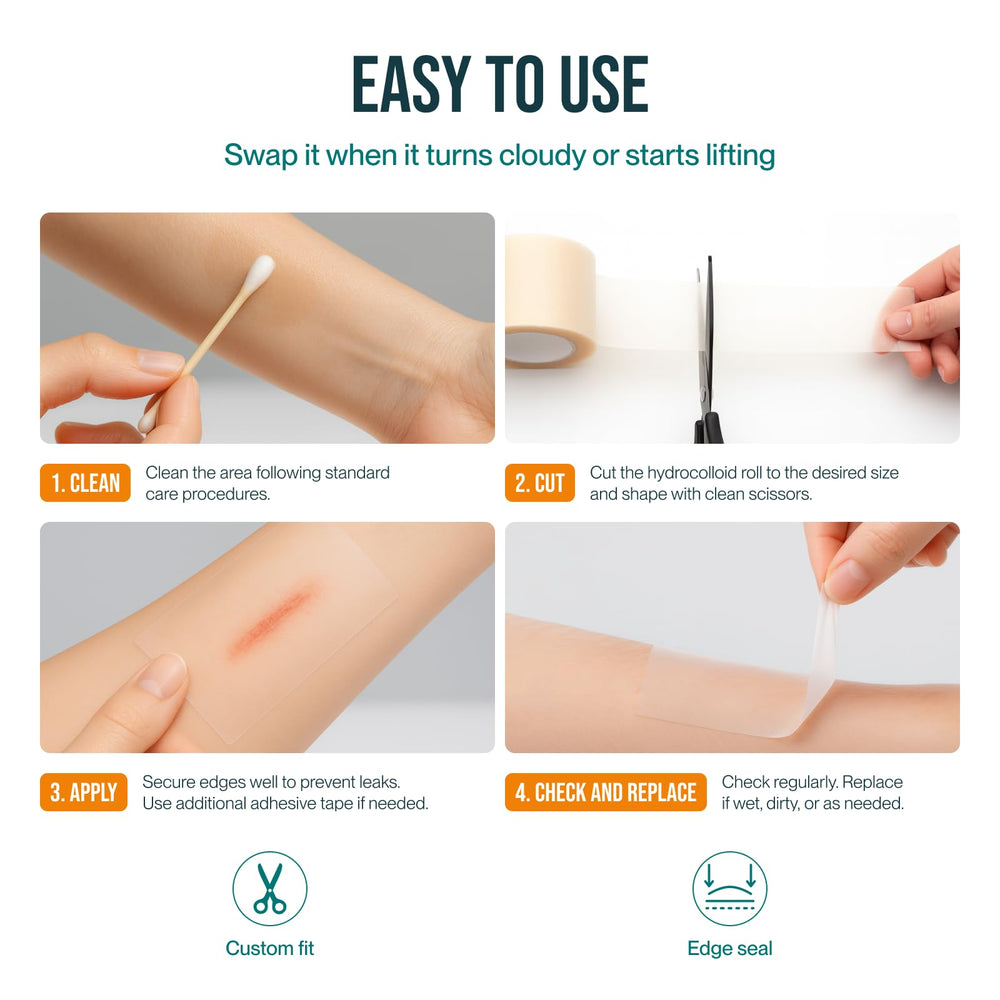 EASY TO USE

Swap it when it turns cloudy or starts lifting

1. CLEAN
Clean the area following standard care procedures.

2. CUT
Cut the hydrocolloid roll to the desired size and shape with clean scissors.

3. APPLY
Secure edges well to prevent leaks. Use additional adhesive tape if needed.

4. CHECK AND REPLACE
Check regularly. Replace if wet, dirty, or as needed.

Custom fit

Edge seal