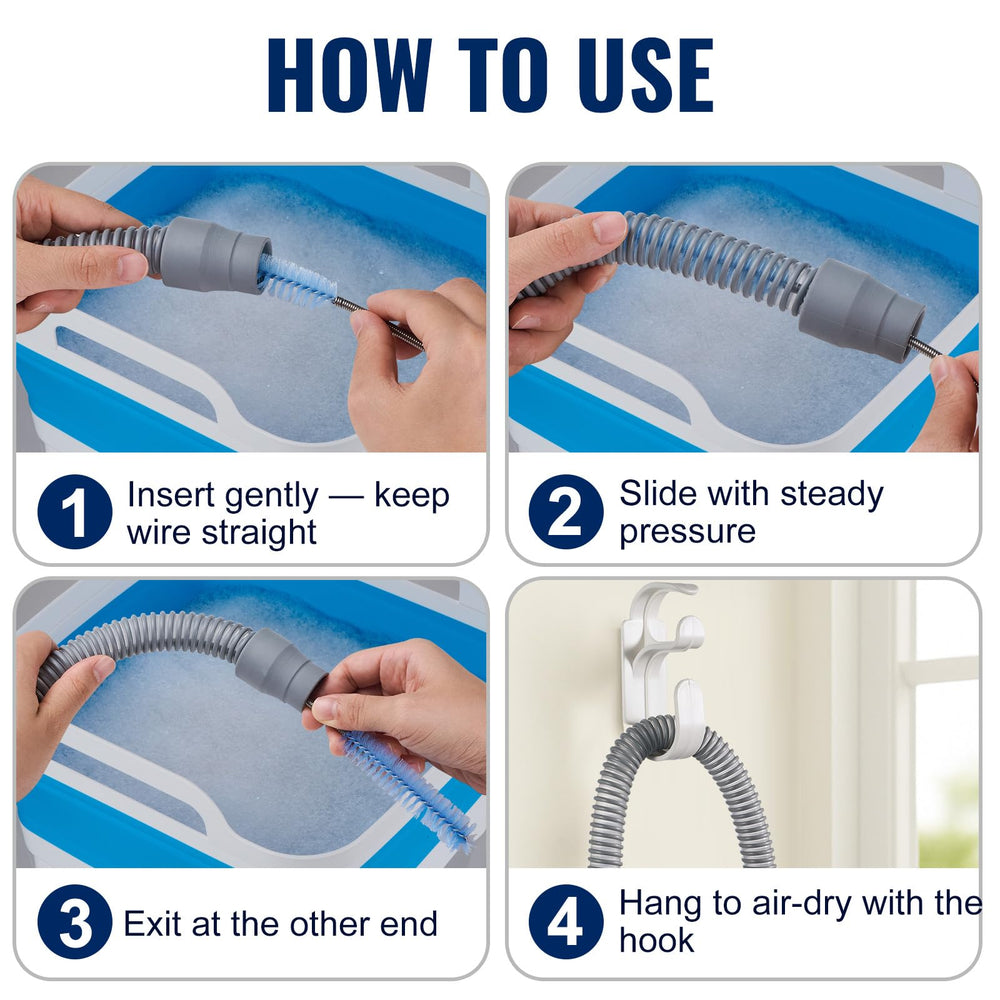 HOW TO USE

1 Insert gently — keep wire straight

2 Slide with steady pressure

3 Exit at the other end

4 Hang to air-dry with the hook