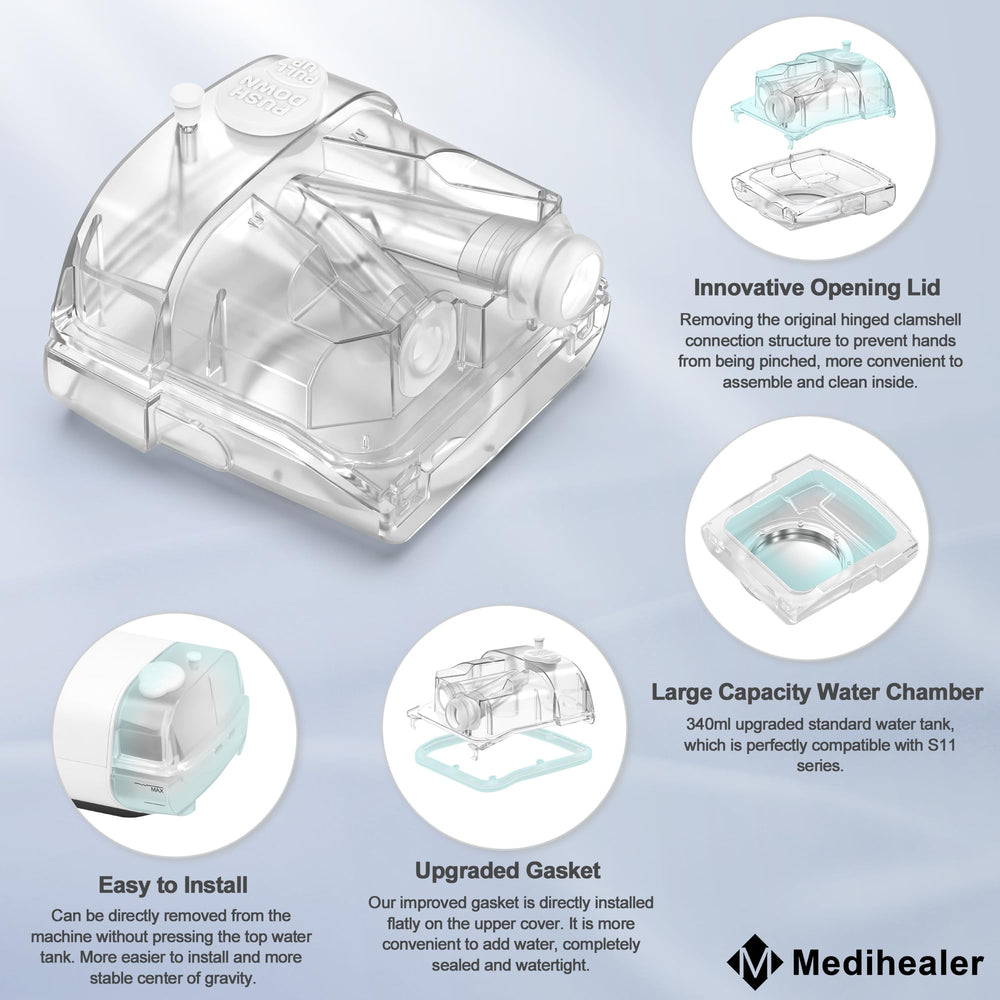 PUSH DOWN
PULL UP

Innovative Opening Lid
Removing the original hinged clamshell connection structure to prevent hands from being pinched, more convenient to assemble and clean inside.

Large Capacity Water Chamber
340ml upgraded standard water tank, which is perfectly compatible with S11 series.

MAX

Easy to Install
Can be directly removed from the machine without pressing the top water tank. More easier to install and more stable center of gravity.

Upgraded Gasket
Our improved gasket is directly installed flatly on the upper cover. It is more convenient to add water, completely sealed and watertight.

Medihealer