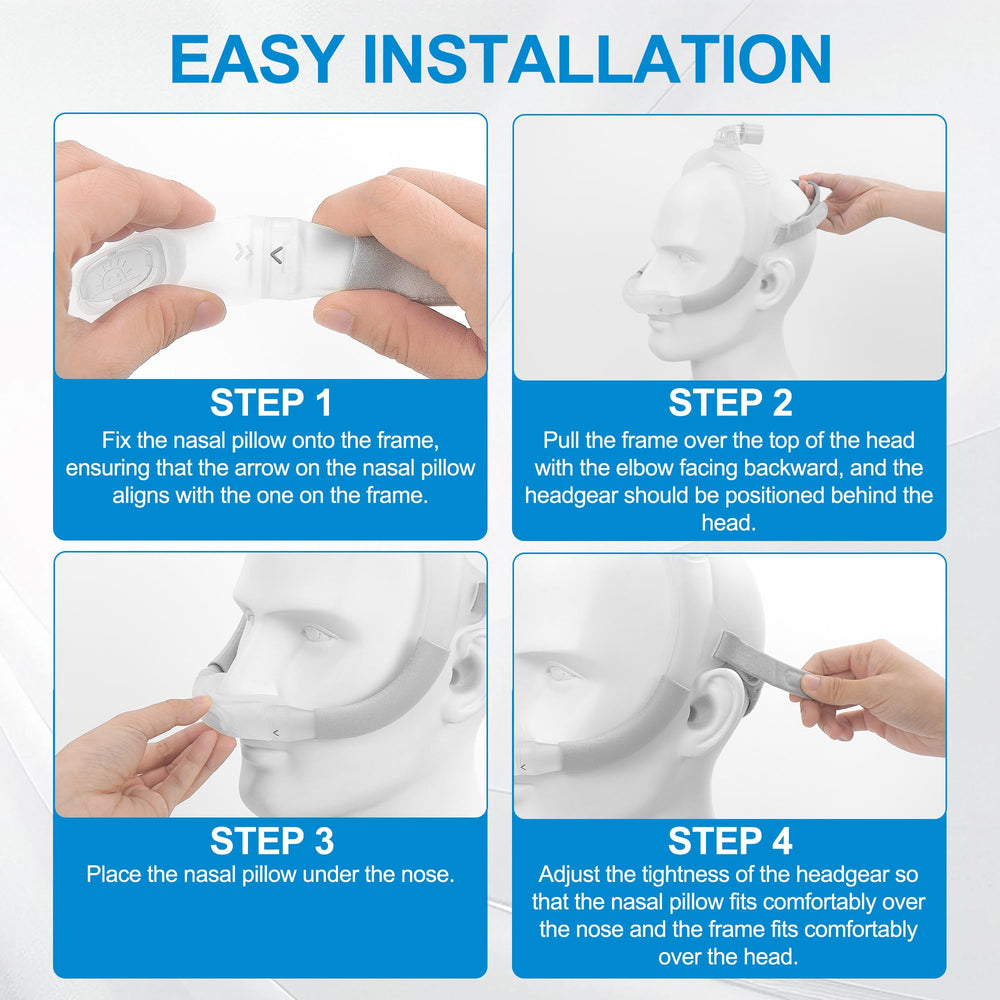 EASY INSTALLATION

STEP 1
Fix the nasal pillow onto the frame, ensuring that the arrow on the nasal pillow aligns with the one on the frame.

STEP 2
Pull the frame over the top of the head with the elbow facing backward, and the headgear should be positioned behind the head.

STEP 3
Place the nasal pillow under the nose.

STEP 4
Adjust the tightness of the headgear so that the nasal pillow fits comfortably over the nose and the frame fits comfortably over the head.