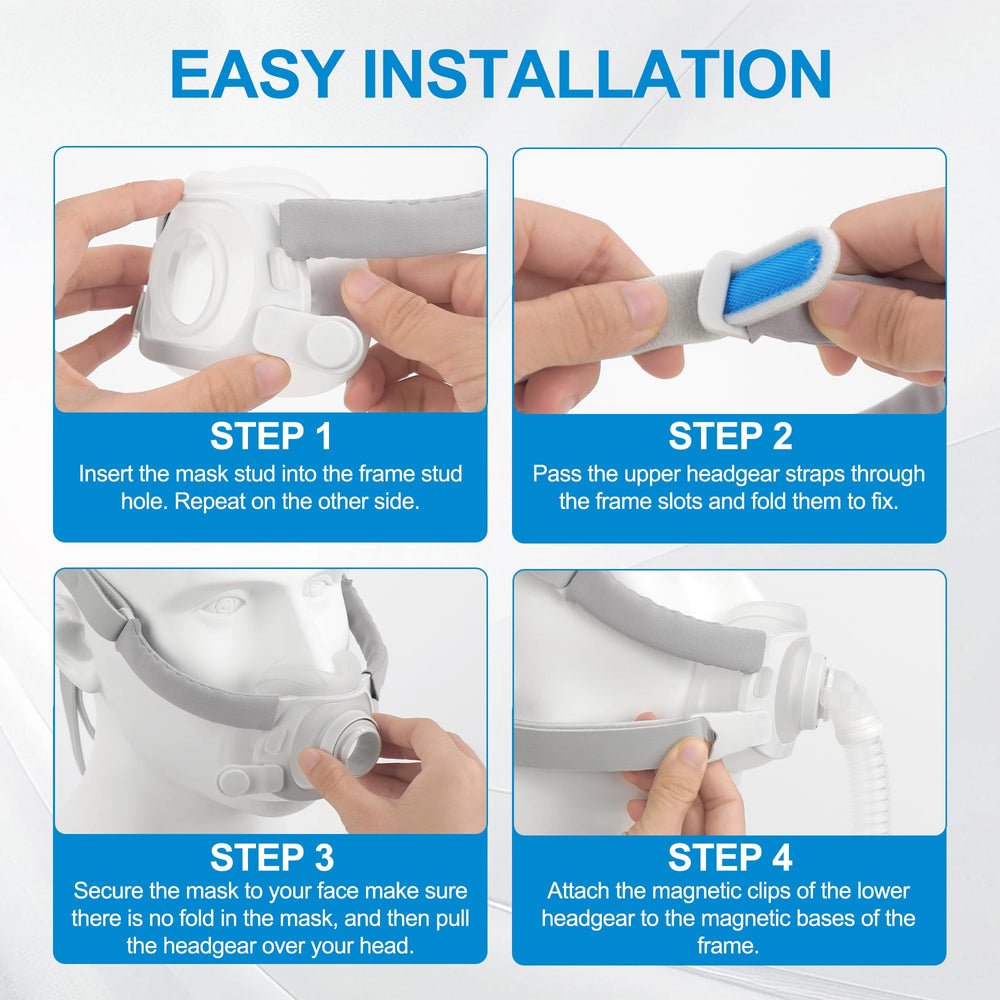 EASY INSTALLATION

STEP 1
Insert the mask stud into the frame stud hole. Repeat on the other side.

STEP 2
Pass the upper headgear straps through the frame slots and fold them to fix.

STEP 3
Secure the mask to your face make sure there is no fold in the mask, and then pull the headgear over your head.

STEP 4
Attach the magnetic clips of the lower headgear to the magnetic bases of the frame.