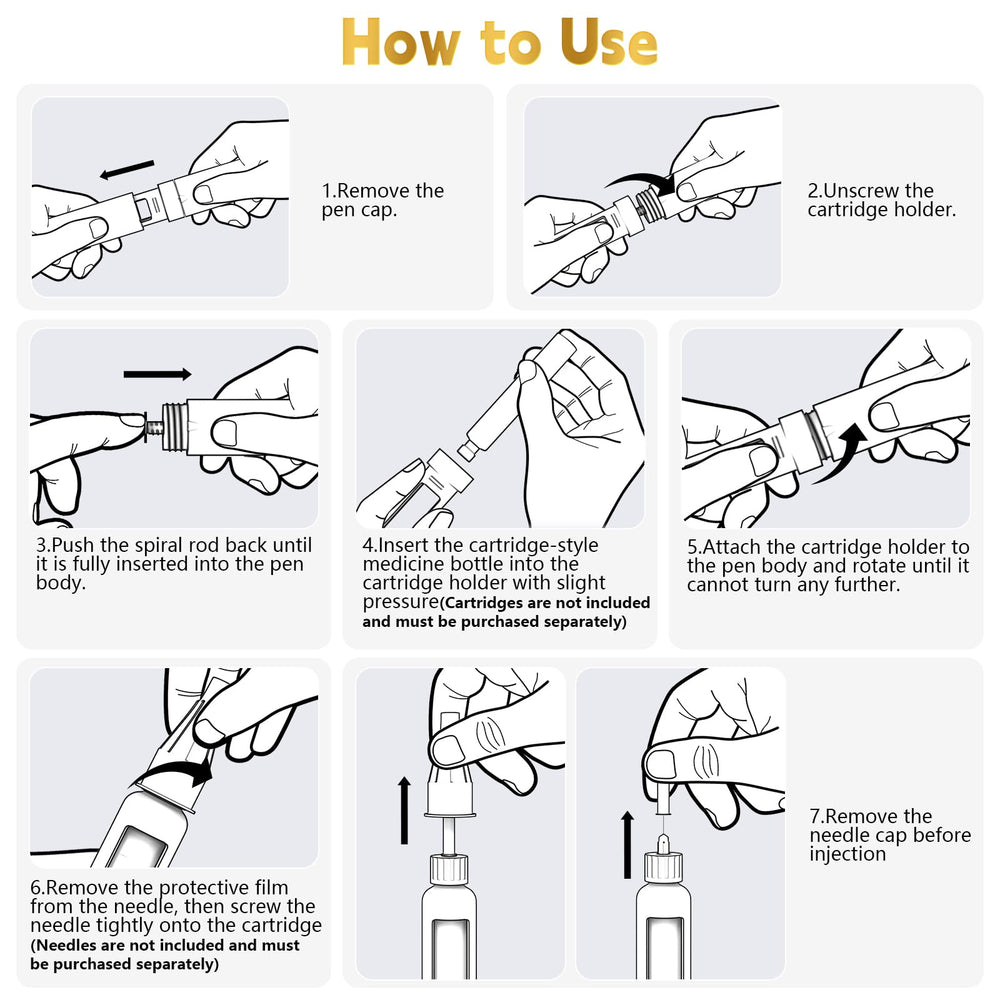 How to Use

1.Remove the pen cap.

2.Unscrew the cartridge holder.

3.Push the spiral rod back until it is fully inserted into the pen body.

4.Insert the cartridge-style medicine bottle into the cartridge holder with slight pressure(Cartridges are not included and must be purchased separately)

5.Attach the cartridge holder to the pen body and rotate until it cannot turn any further.

6.Remove the protective film from the needle, then screw the needle tightly onto the cartridge (Needles are not included and must be purchased separately)

7.Remove the needle cap before injection