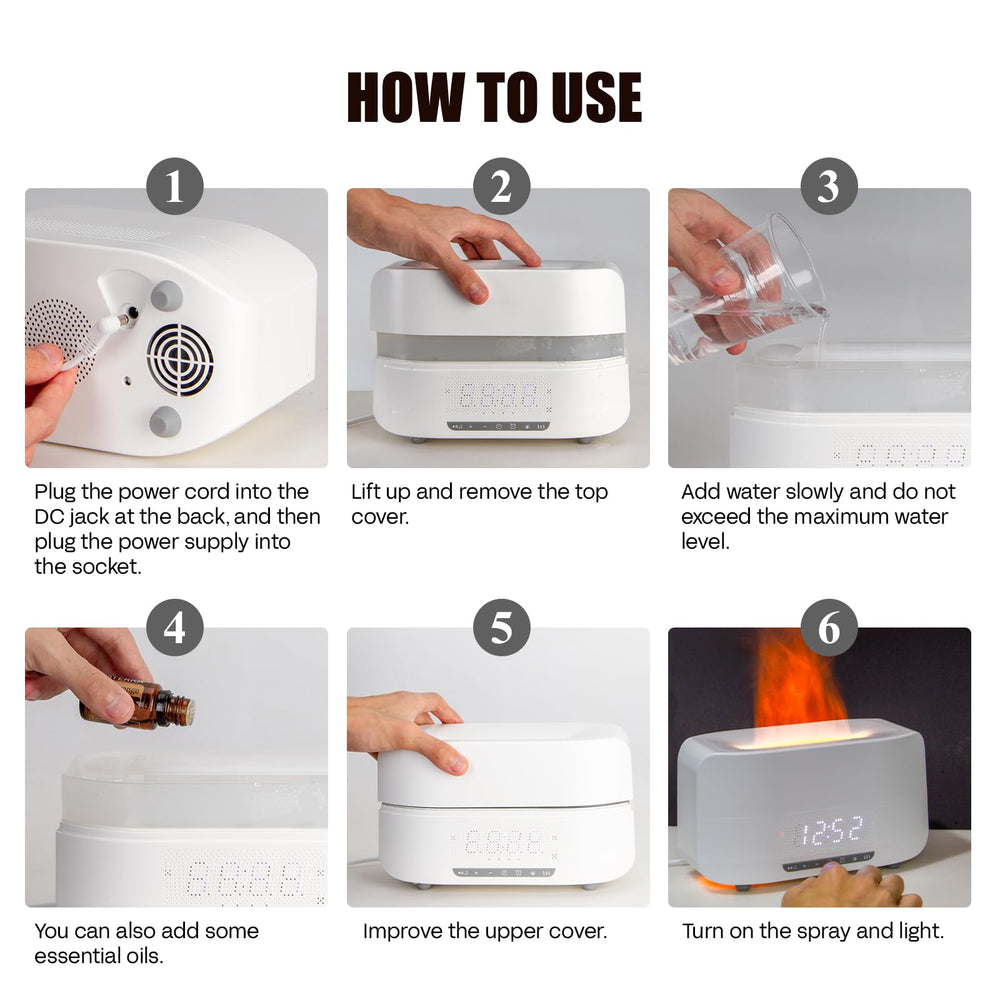 HOW TO USE

1

Plug the power cord into the DC jack at the back, and then plug the power supply into the socket.

2

Lift up and remove the top cover.

3

Add water slowly and do not exceed the maximum water level.

4

You can also add some essential oils.

5

Improve the upper cover.

6

12:52

Turn on the spray and light.