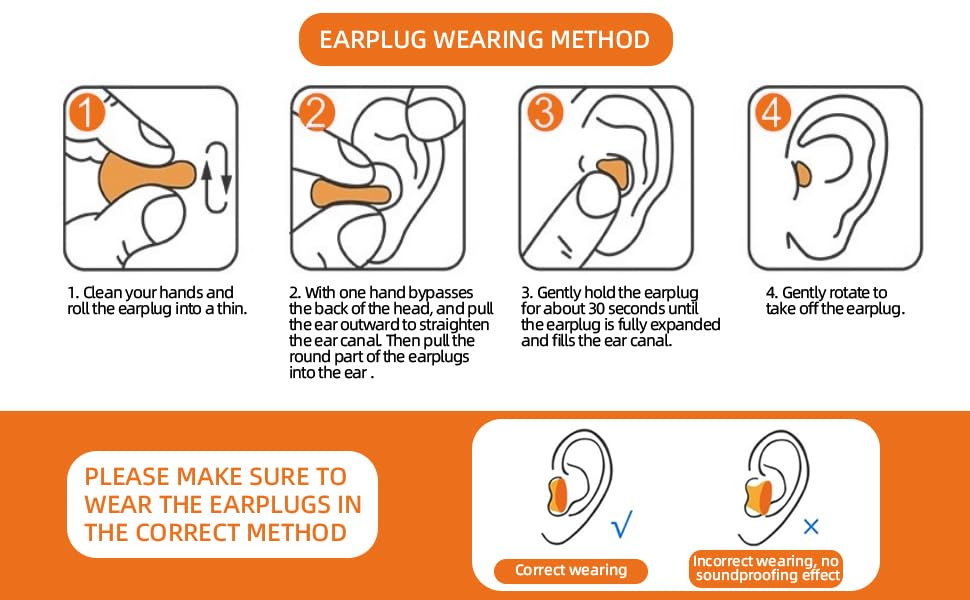 EARPLUG WEARING METHOD

1

2

3

4

1. Clean your hands and roll the earplug into a thin.

2. With one hand bypasses the back of the head, and pull the ear outward to straighten the ear canal. Then pull the round part of the earplugs into the ear .

3. Gently hold the earplug for about 30 seconds until the earplug is fully expanded and fills the ear canal.

4. Gently rotate to take off the earplug.

PLEASE MAKE SURE TO WEAR THE EARPLUGS IN THE CORRECT METHOD

√

Correct wearing

×

Incorrect wearing, no soundproofing effect