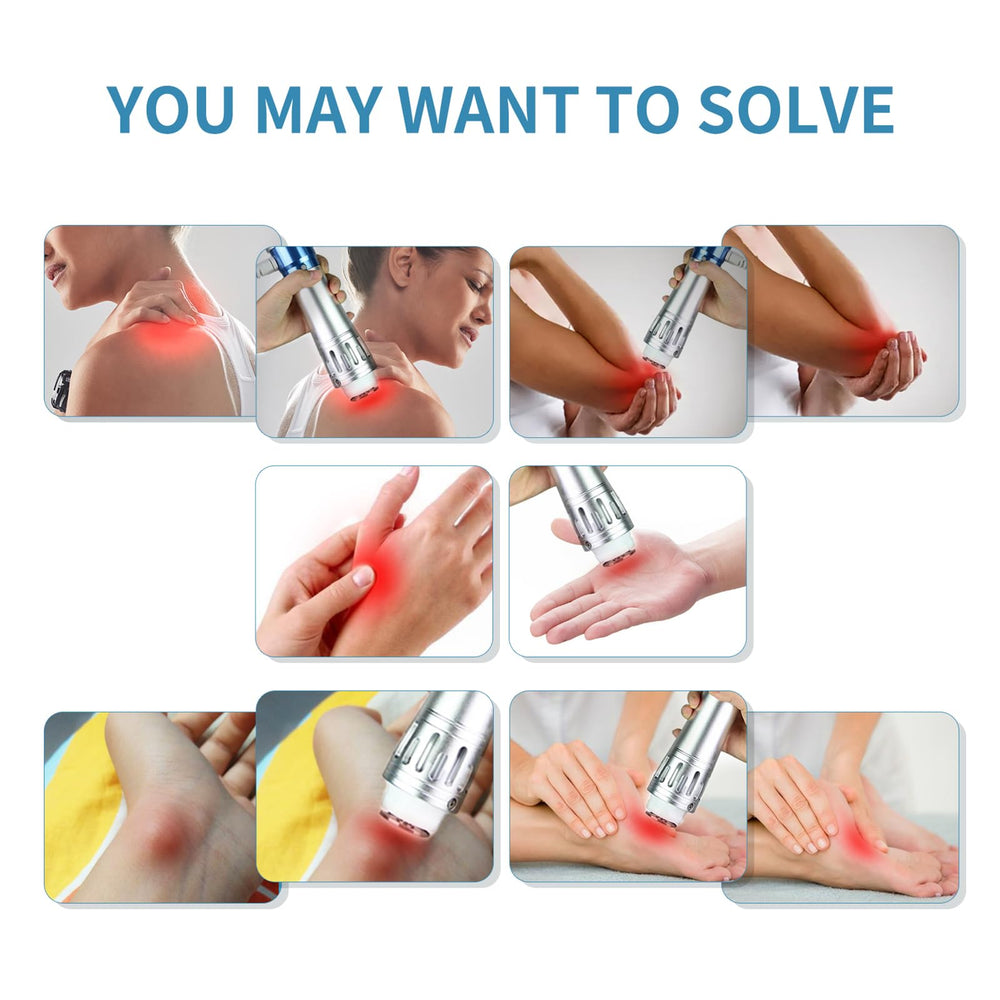 YOU MAY WANT TO SOLVE