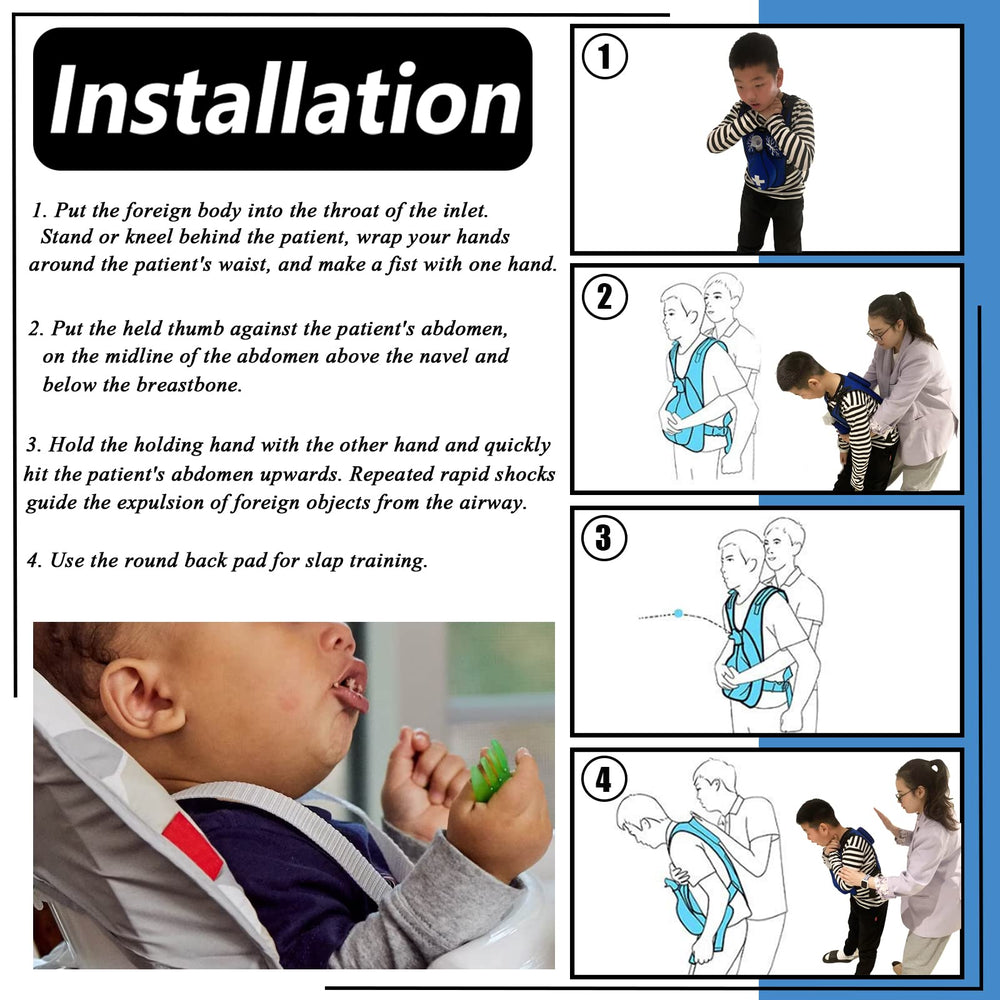 Installation

1. Put the foreign body into the throat of the inlet. Stand or kneel behind the patient, wrap your hands around the patient's waist, and make a fist with one hand.

2. Put the held thumb against the patient's abdomen, on the midline of the abdomen above the navel and below the breastbone.

3. Hold the holding hand with the other hand and quickly hit the patient's abdomen upwards. Repeated rapid shocks guide the expulsion of foreign objects from the airway.

4. Use the round back pad for slap training.

1

2

3

4