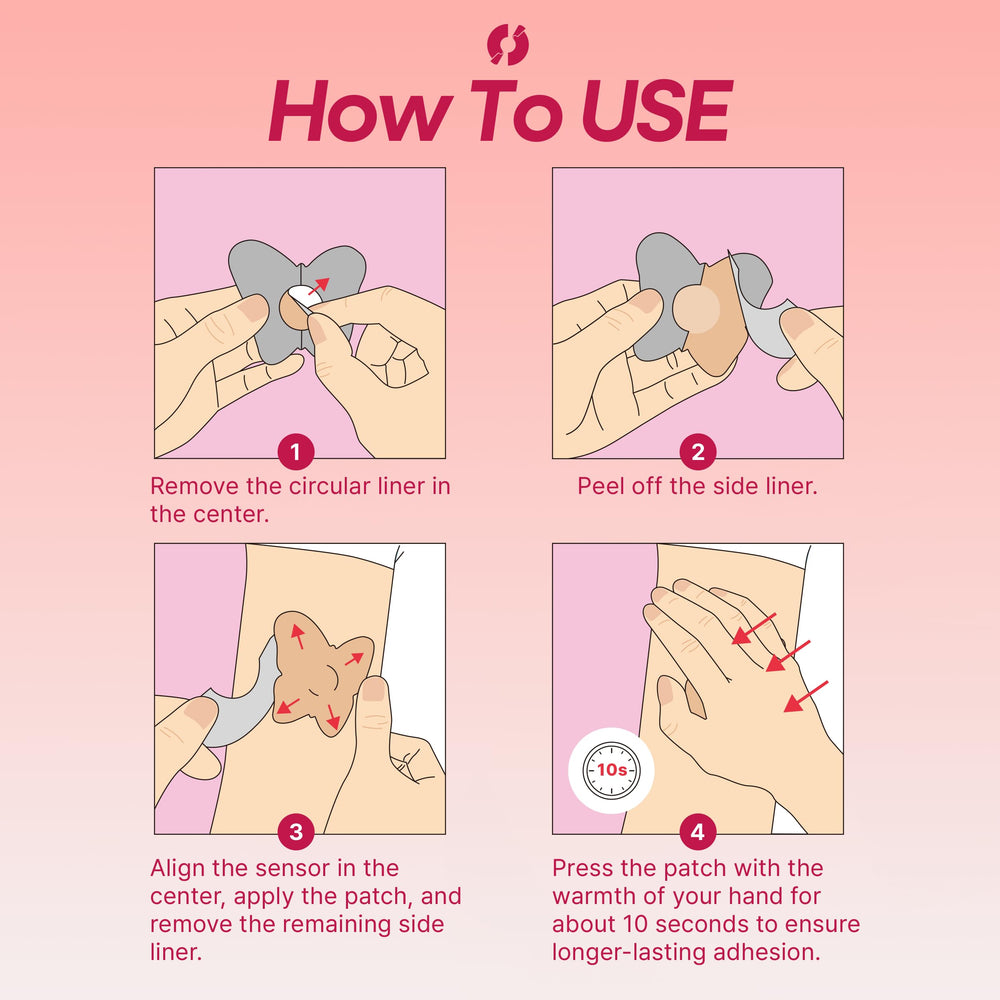 How To USE

1
Remove the circular liner in the center.

2
Peel off the side liner.

3
Align the sensor in the center, apply the patch, and remove the remaining side liner.

10s

4
Press the patch with the warmth of your hand for about 10 seconds to ensure longer-lasting adhesion.